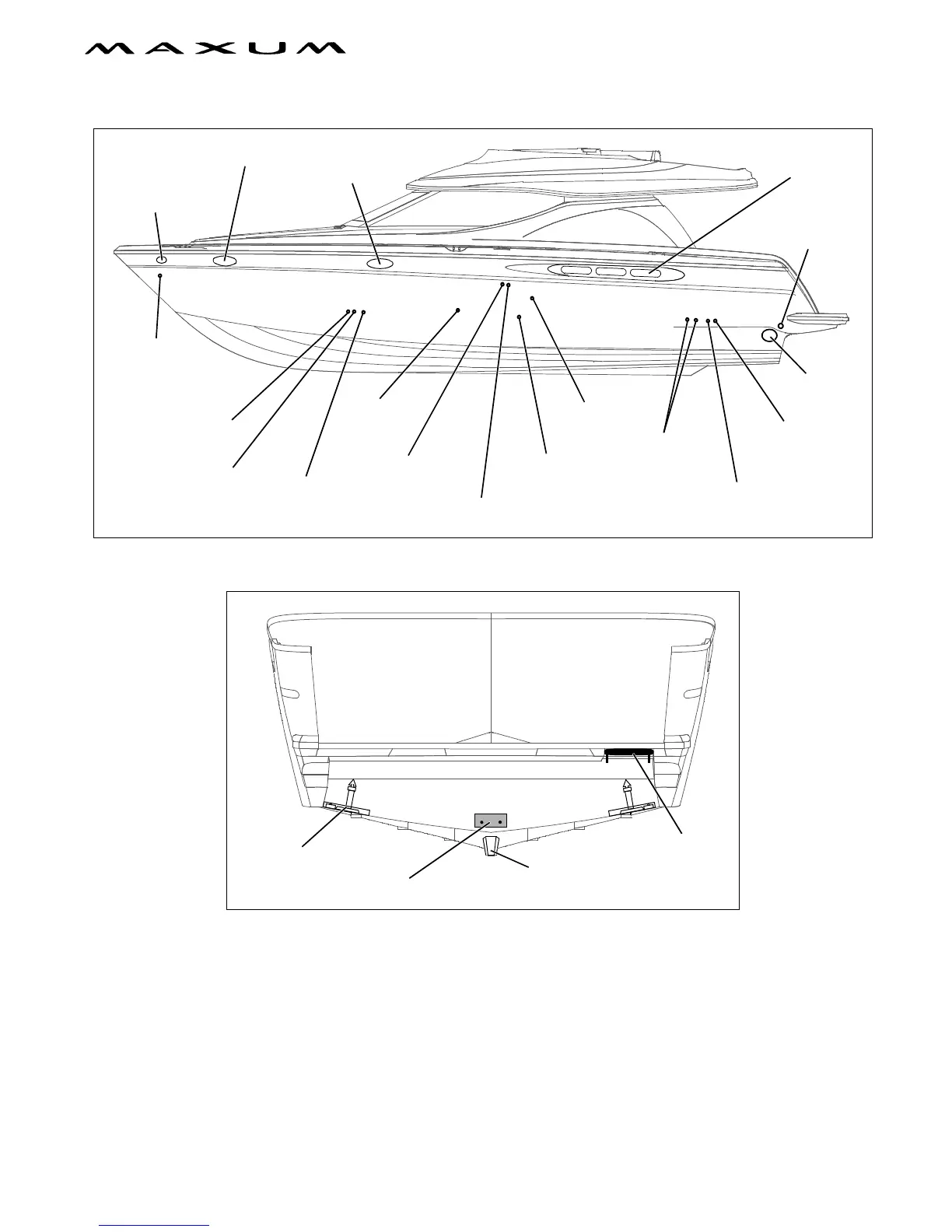 MAXUM