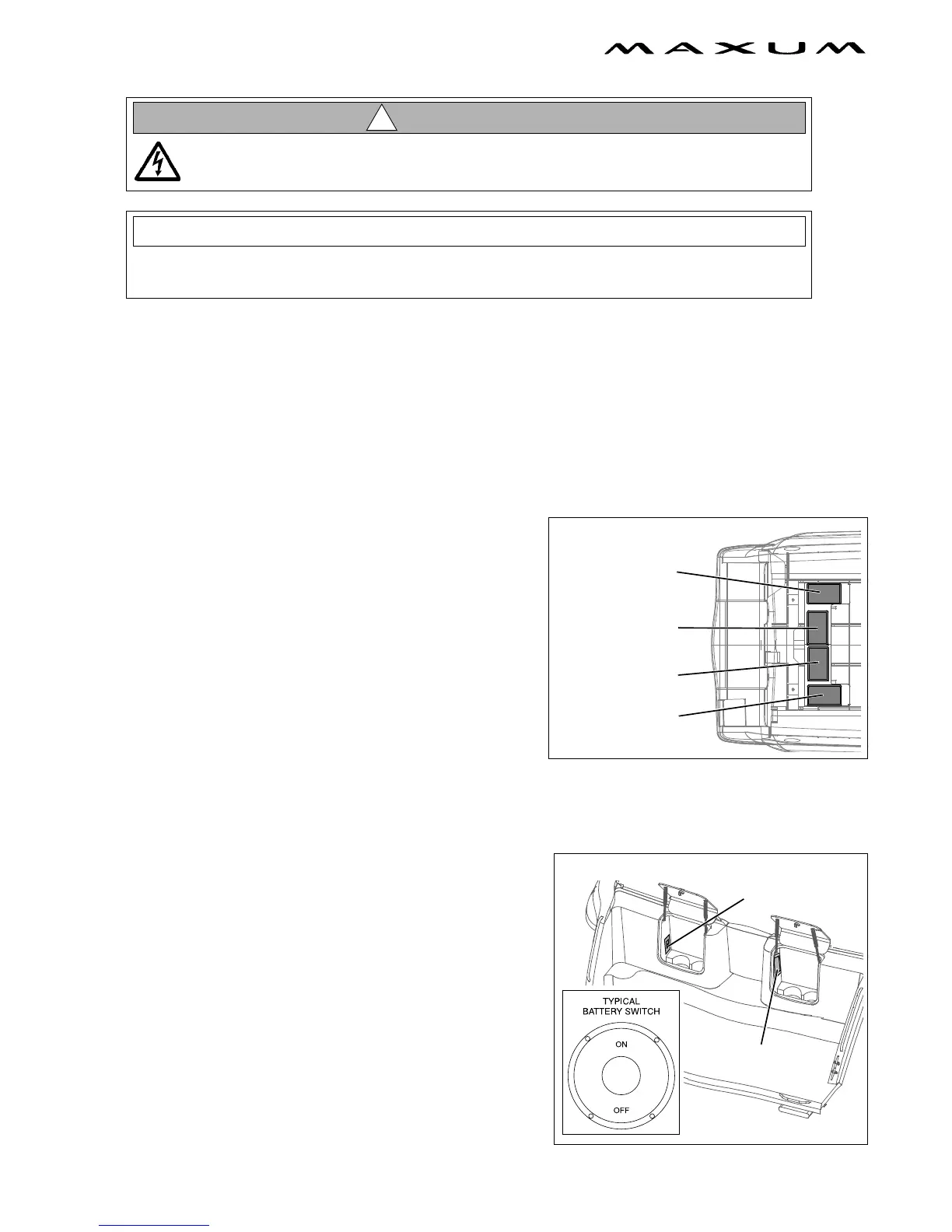 MAXUM

TYPICAL BATTERY SWITCH

ON

OFF