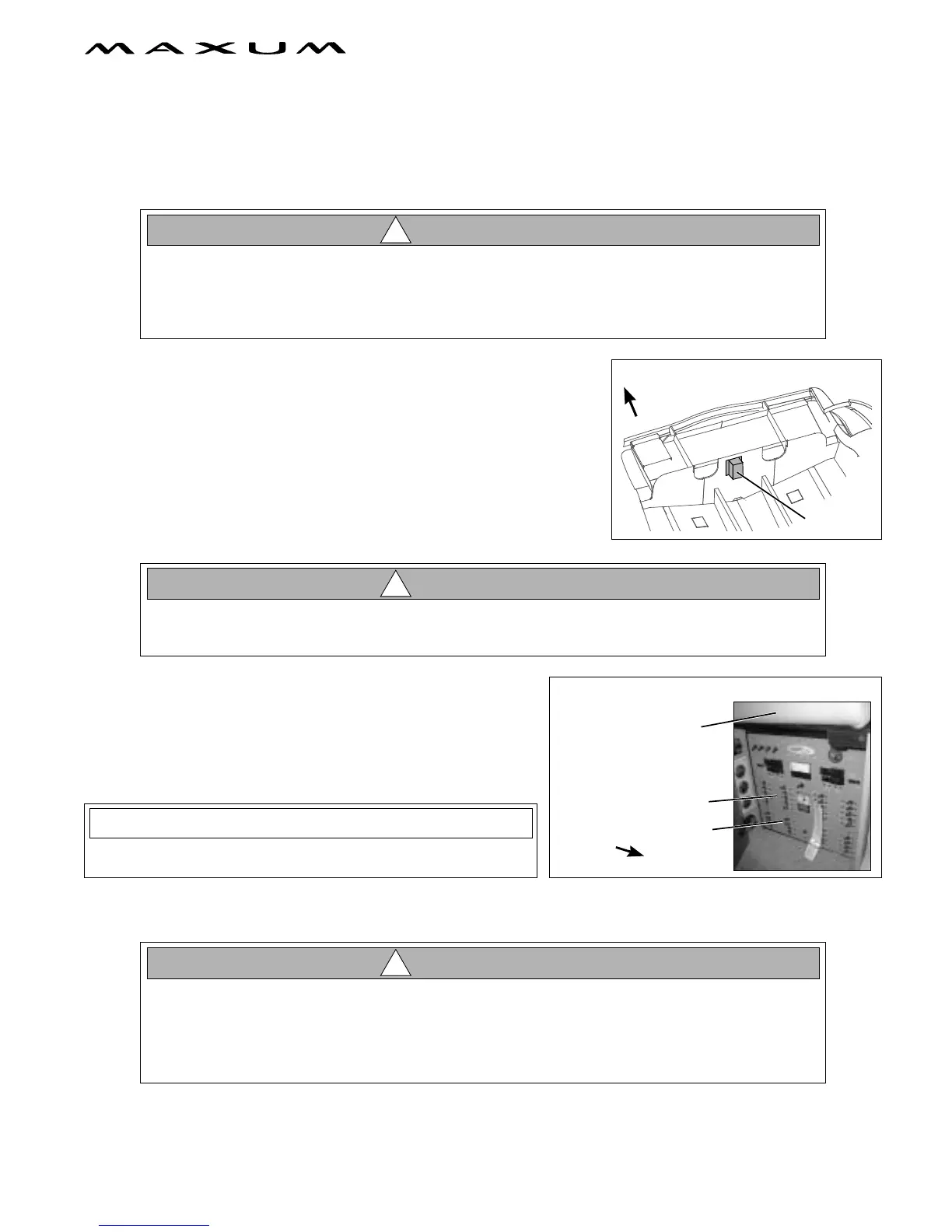 MAXUM