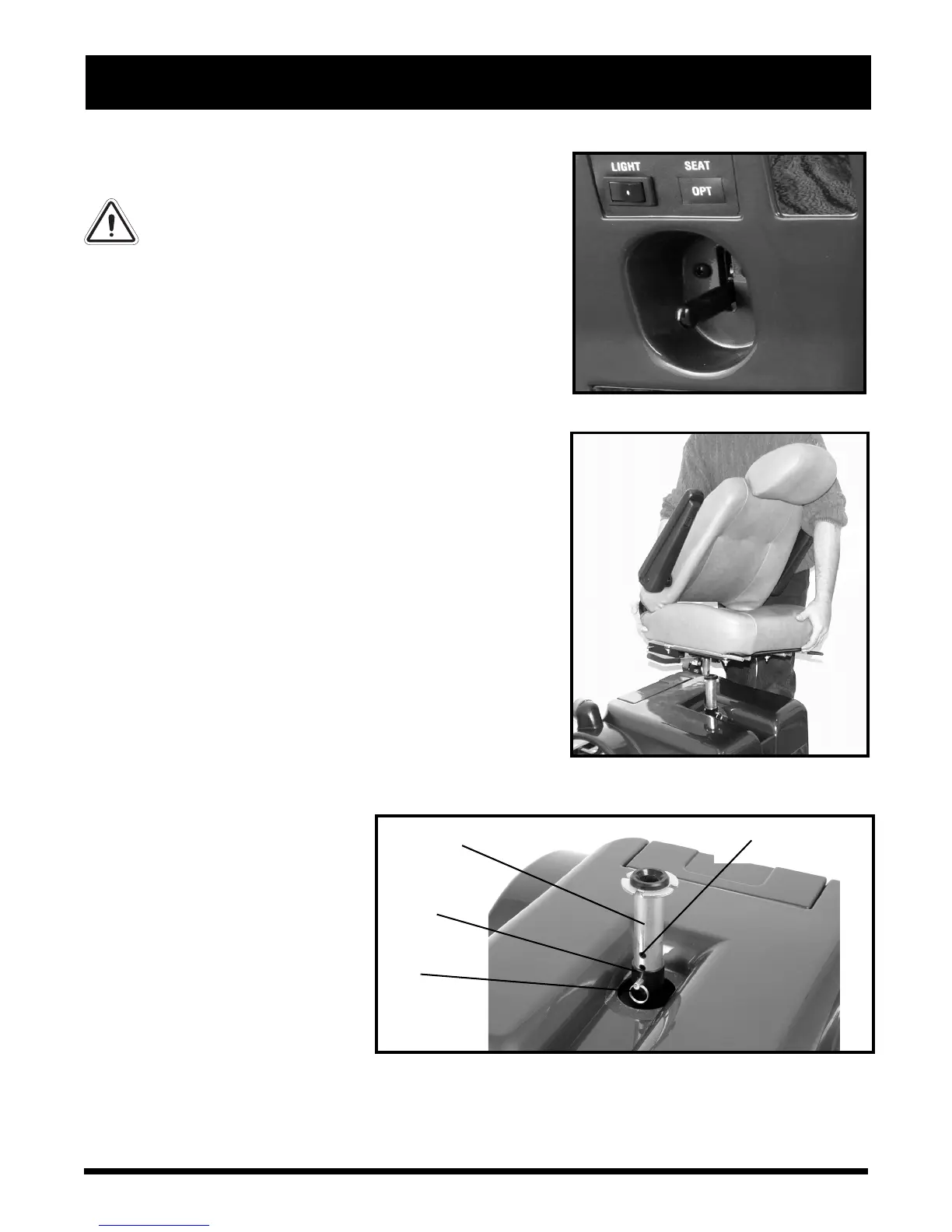 LIGHT
SEAT
OPT