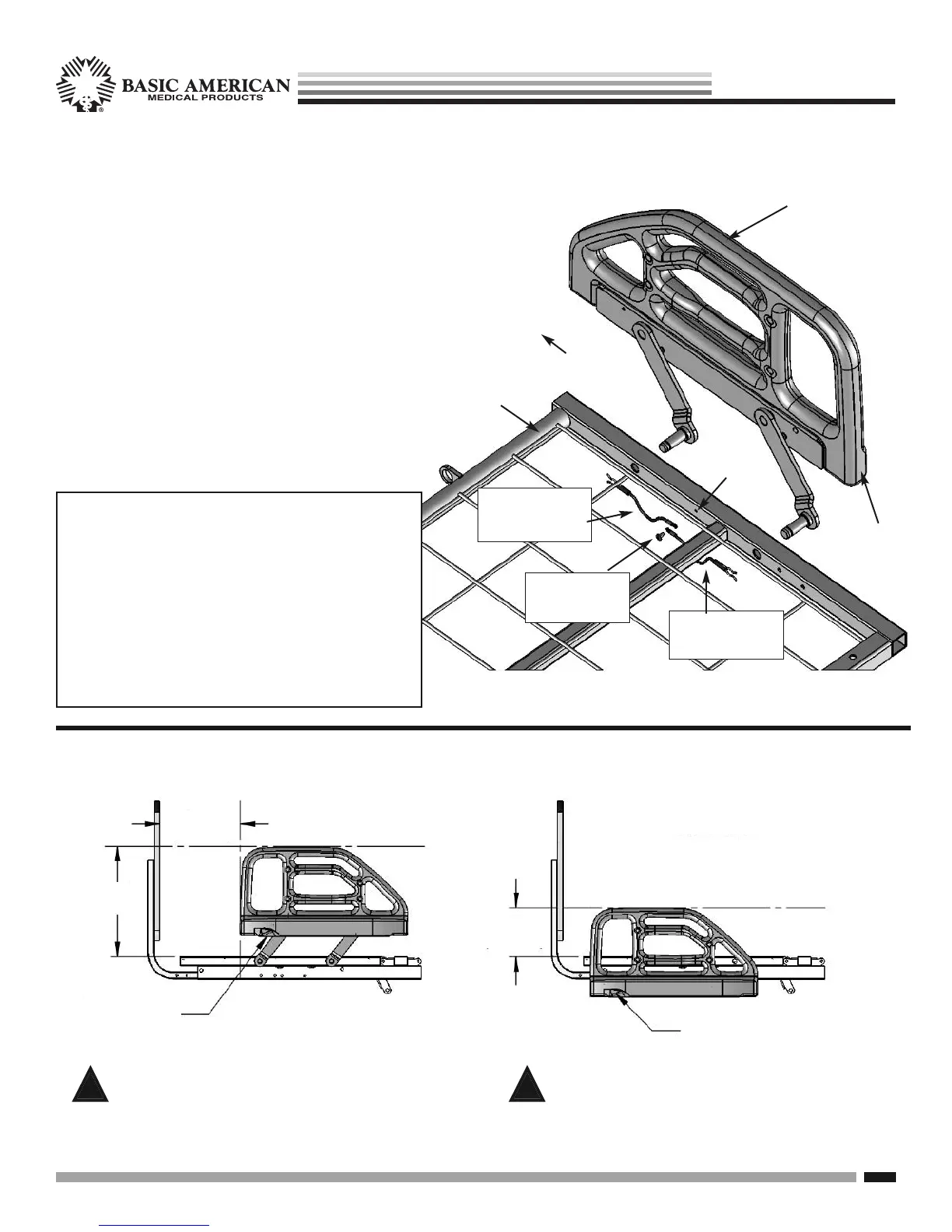 BASIC AMERICAN
MEDICAL PRODUCTS