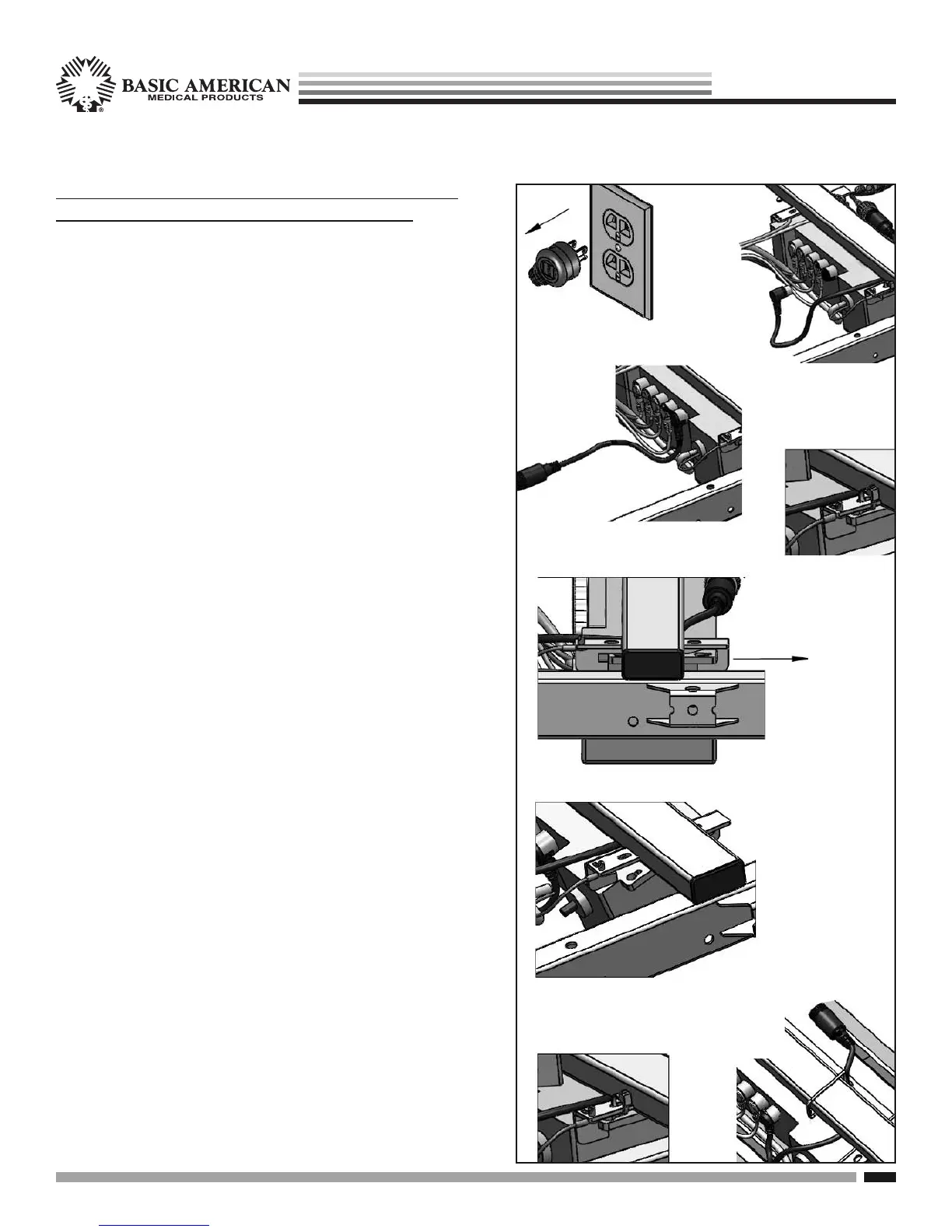 BASIC AMERICAN
MEDICAL PRODUCTS