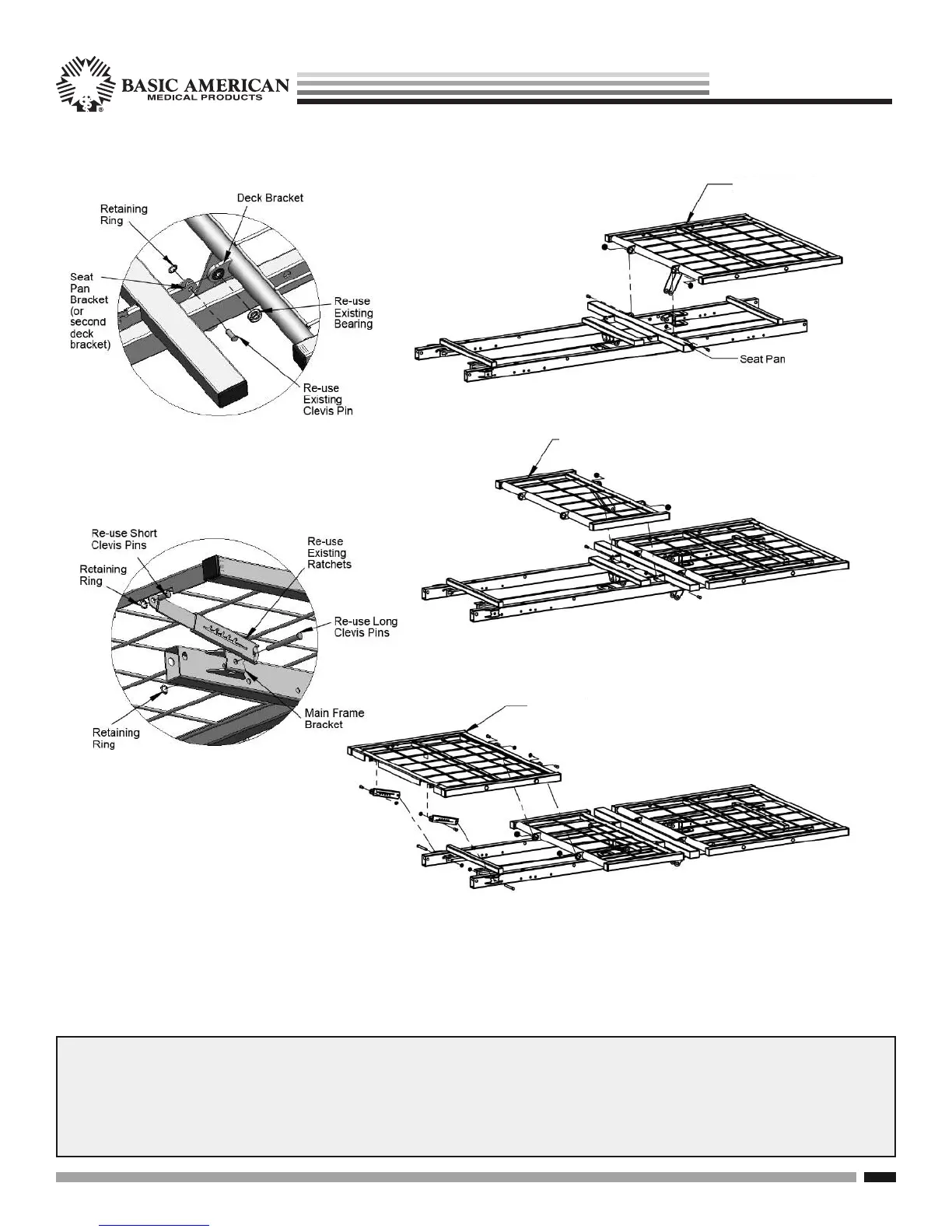 BASIC AMERICAN
MEDICAL PRODUCTS

Retaining Ring

Deck Bracket

Seat Pan Bracket (or second deck bracket)

Re-use Existing Bearing

Re-use Existing Clevis Pin

Seat Pan

Re-use Short Clevis Pins

Retaining Ring

Re-use Existing Ratchets

Re-use Long Clevis Pins

Main Frame Bracket

Retaining Ring