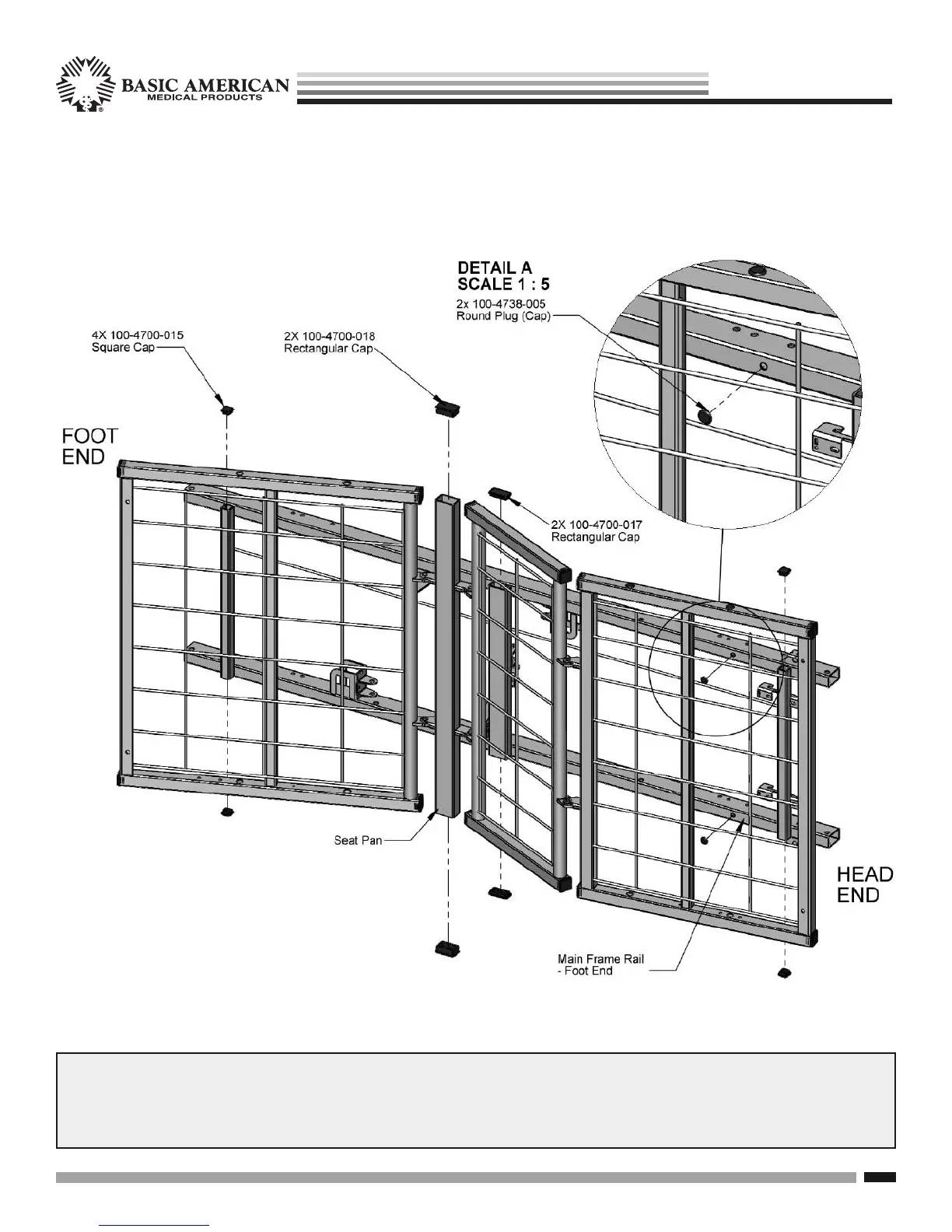 BASIC AMERICAN
MEDICAL PRODUCTS

DETAIL A
SCALE 1 : 5

2x 100-4738-005
Round Plug (Cap)

4X 100-4700-015
Square Cap

2X 100-4700-018
Rectangular Cap

FOOT
END

2X 100-4700-017
Rectangular Cap

Seat Pan

HEAD
END

Main Frame Rail
- Foot End