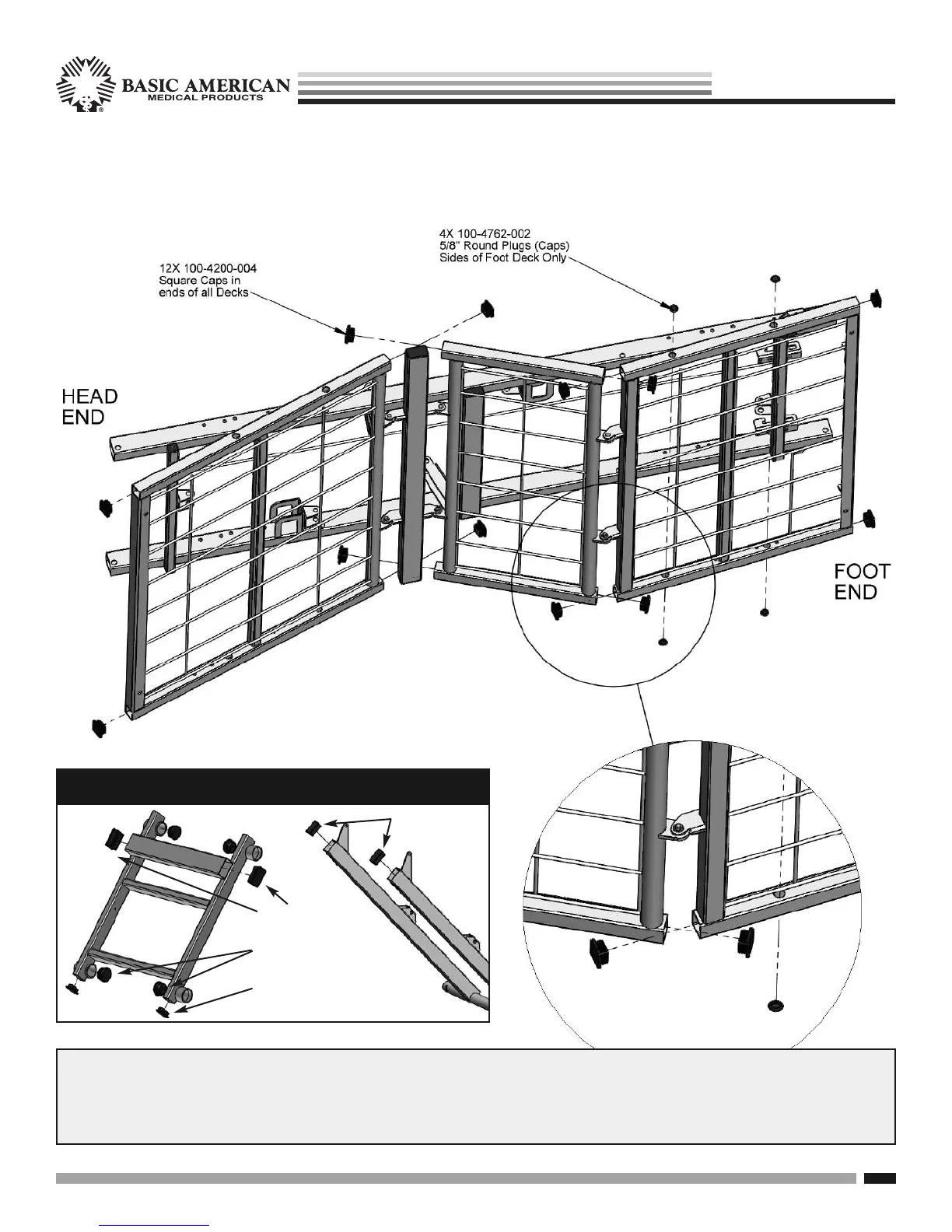 BASIC AMERICAN
MEDICAL PRODUCTS

4X 100-4762-002
5/8" Round Plugs (Caps)
Sides of Foot Deck Only

12X 100-4200-004
Square Caps in
ends of all Decks

HEAD
END

FOOT
END