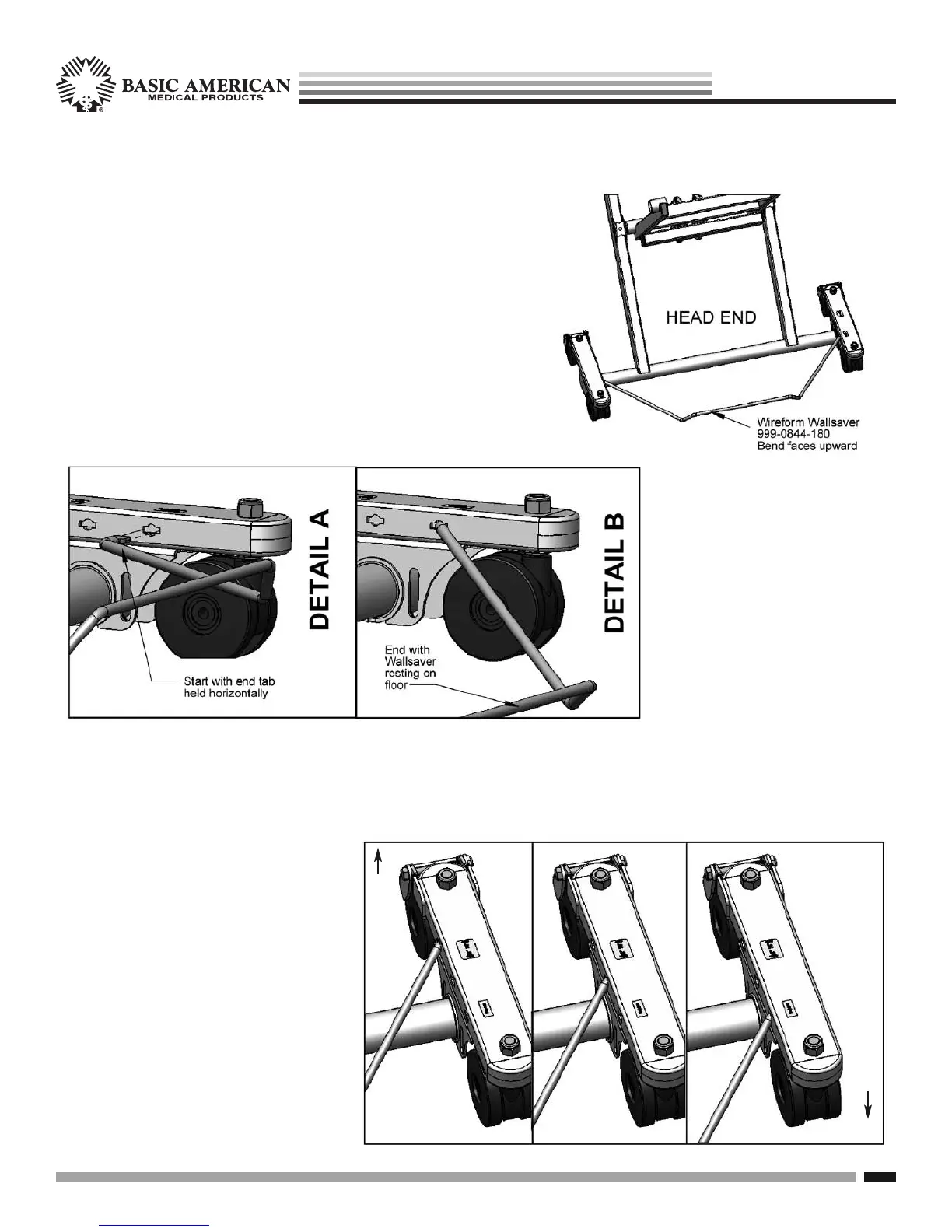 BASIC AMERICAN
MEDICAL PRODUCTS

HEAD END

Wireform Wallsaver
999-0844-180
Bend faces upward

DETAIL A

Start with end tab held horizontally

DETAIL B

End with Wallsaver resting on floor