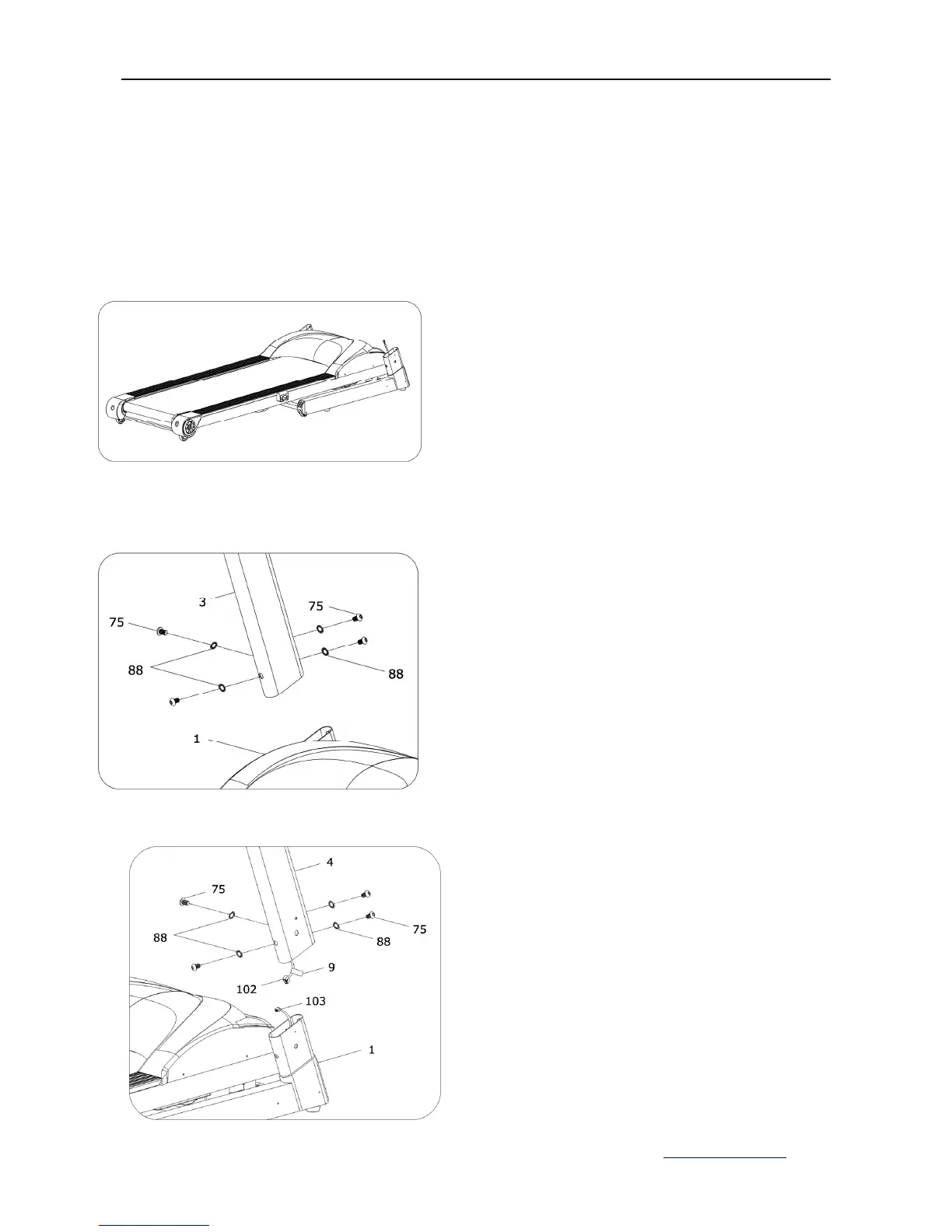 3

75

75

88

88

1

4

75

88

75

88

9

102

103

1