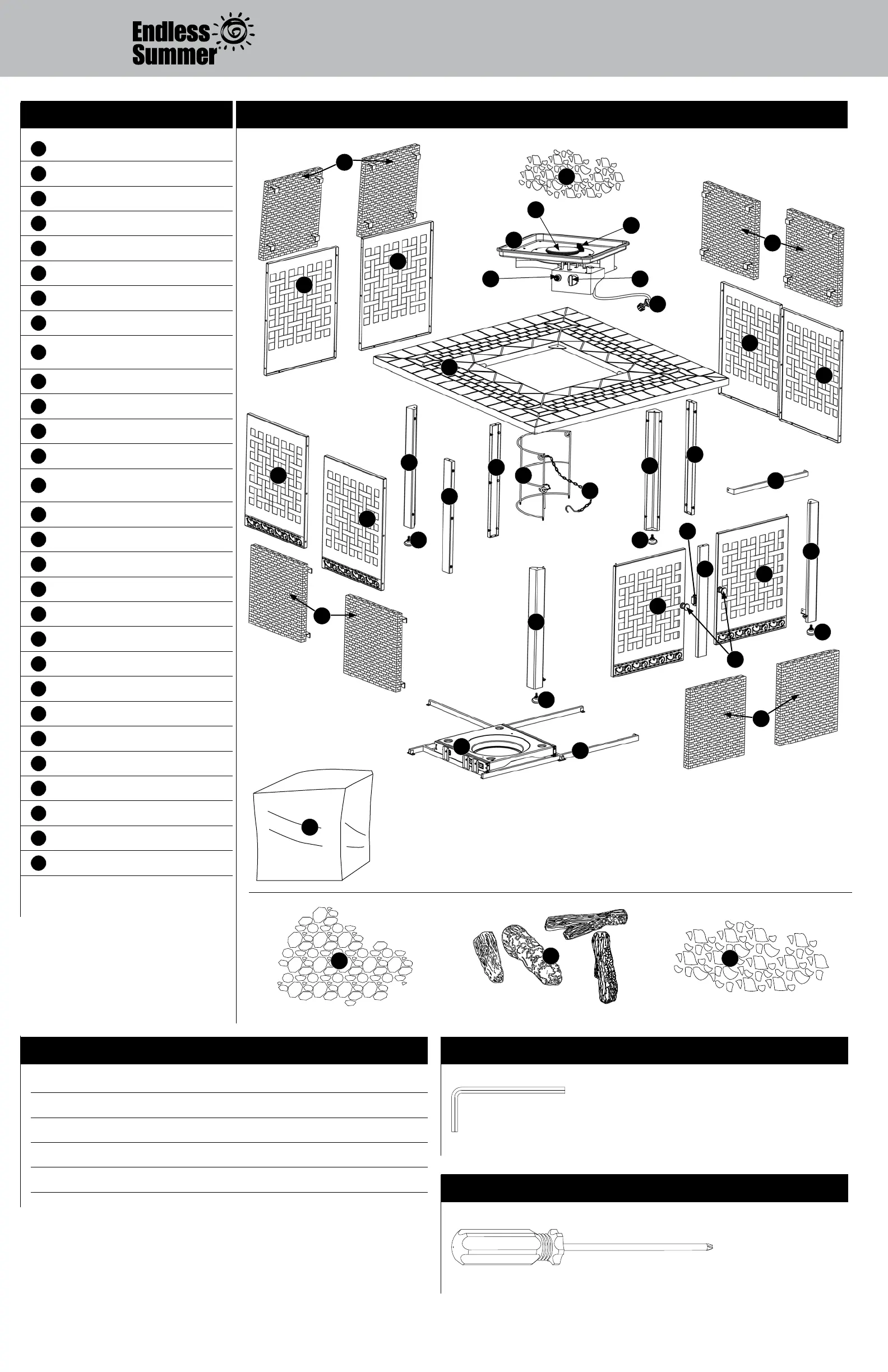 Endless Summer