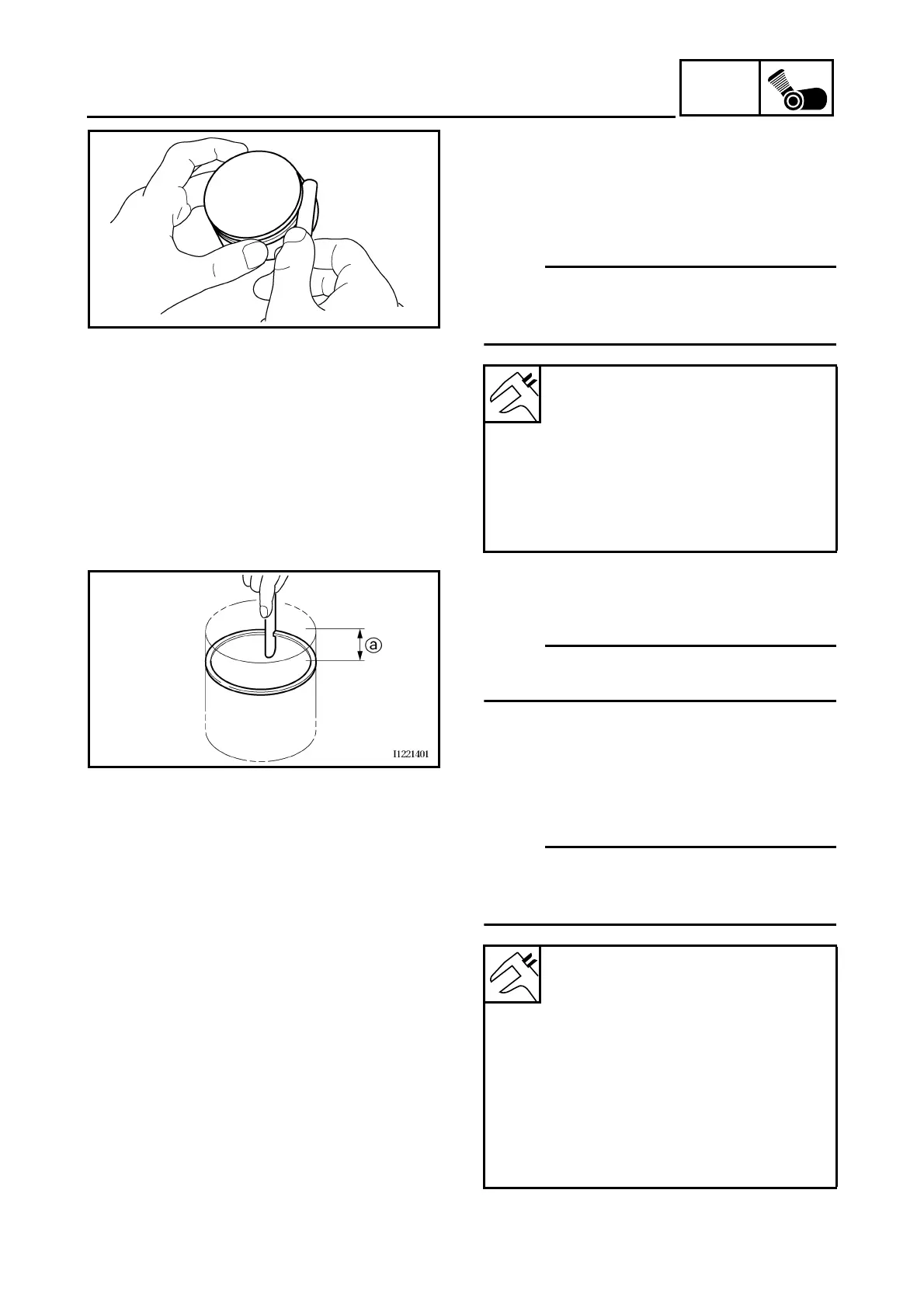 ⓐ

I1221401