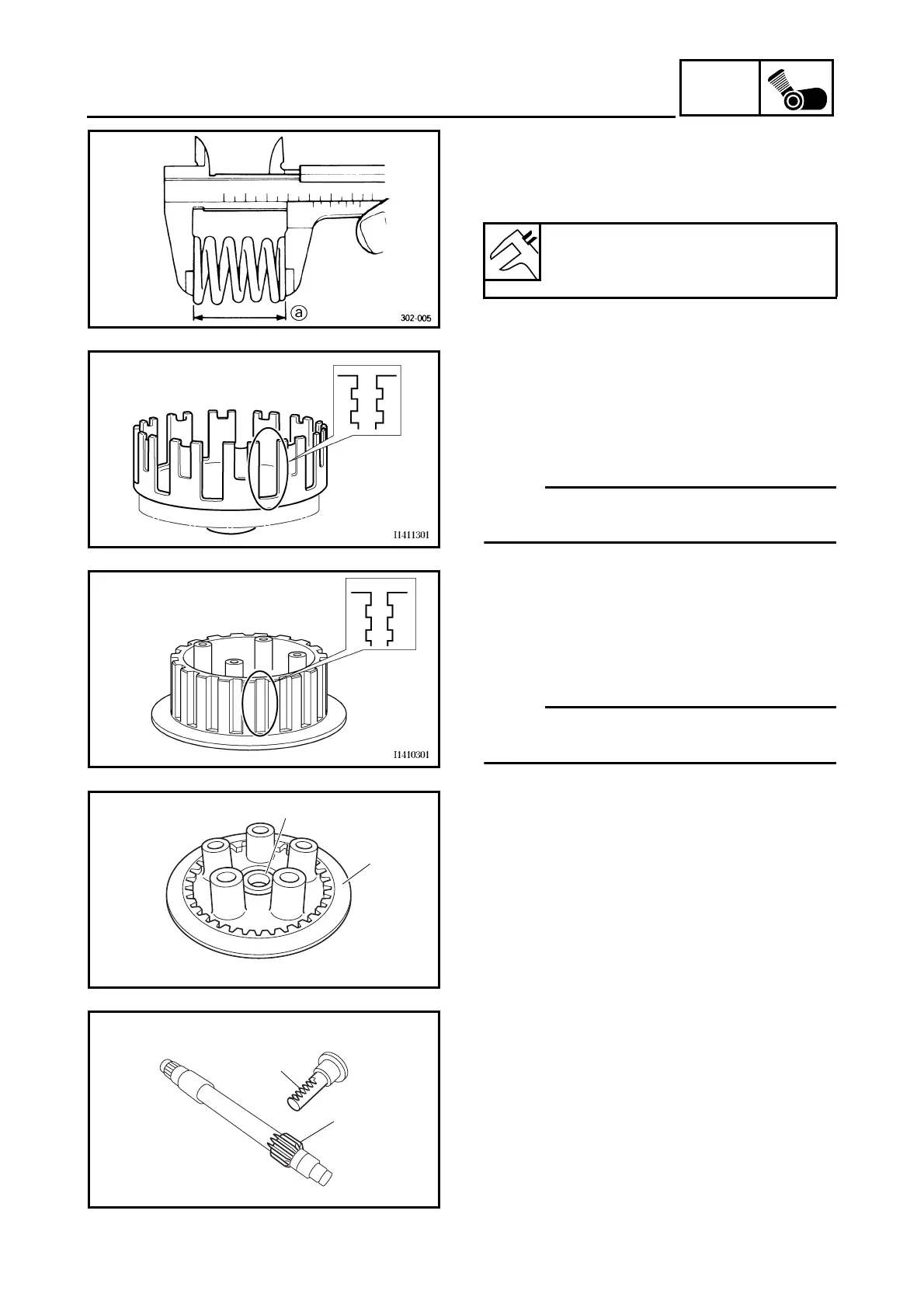 ⓐ

302-005

I1411301

I1410301