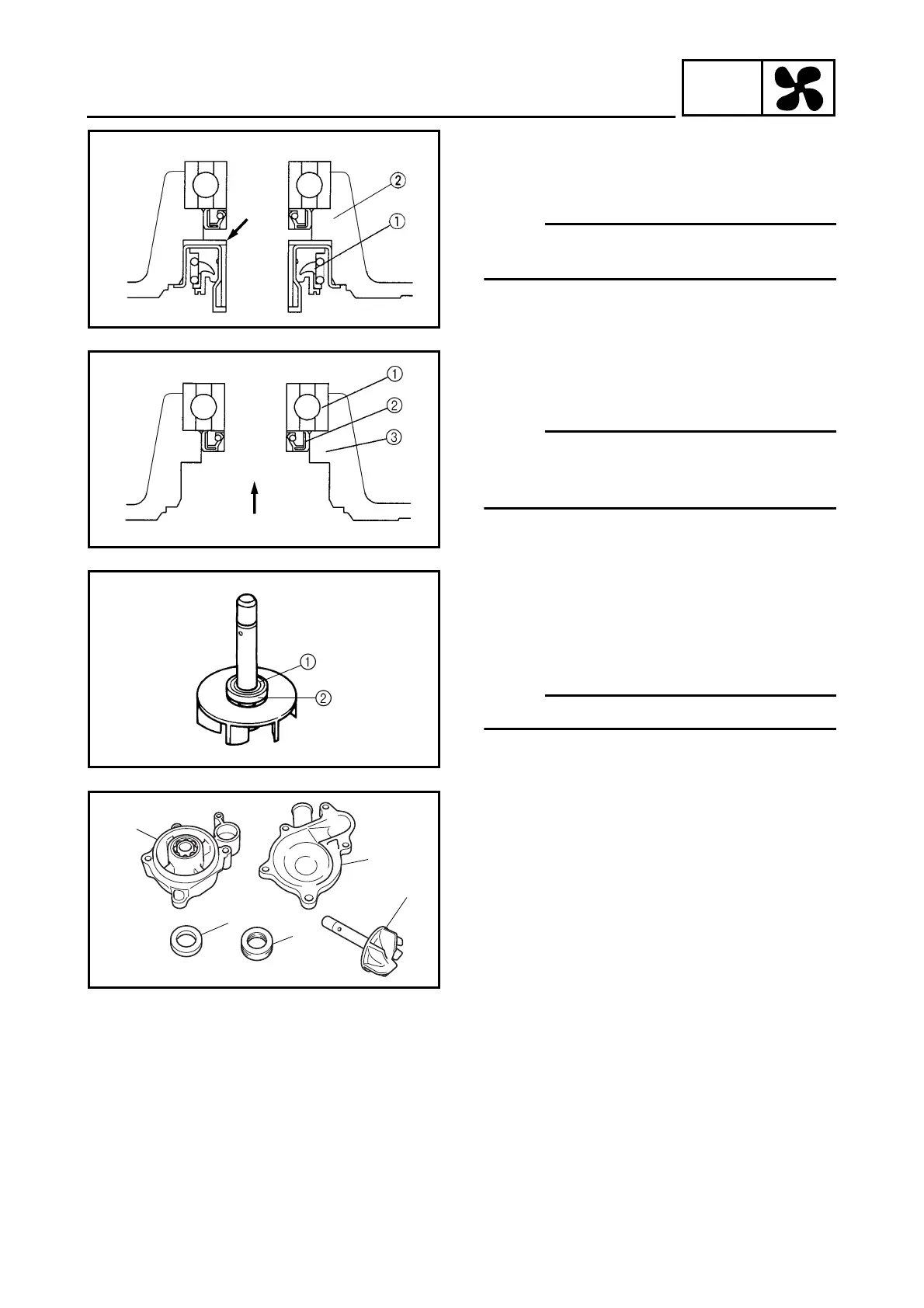 ②
①

①
②
③

①
②