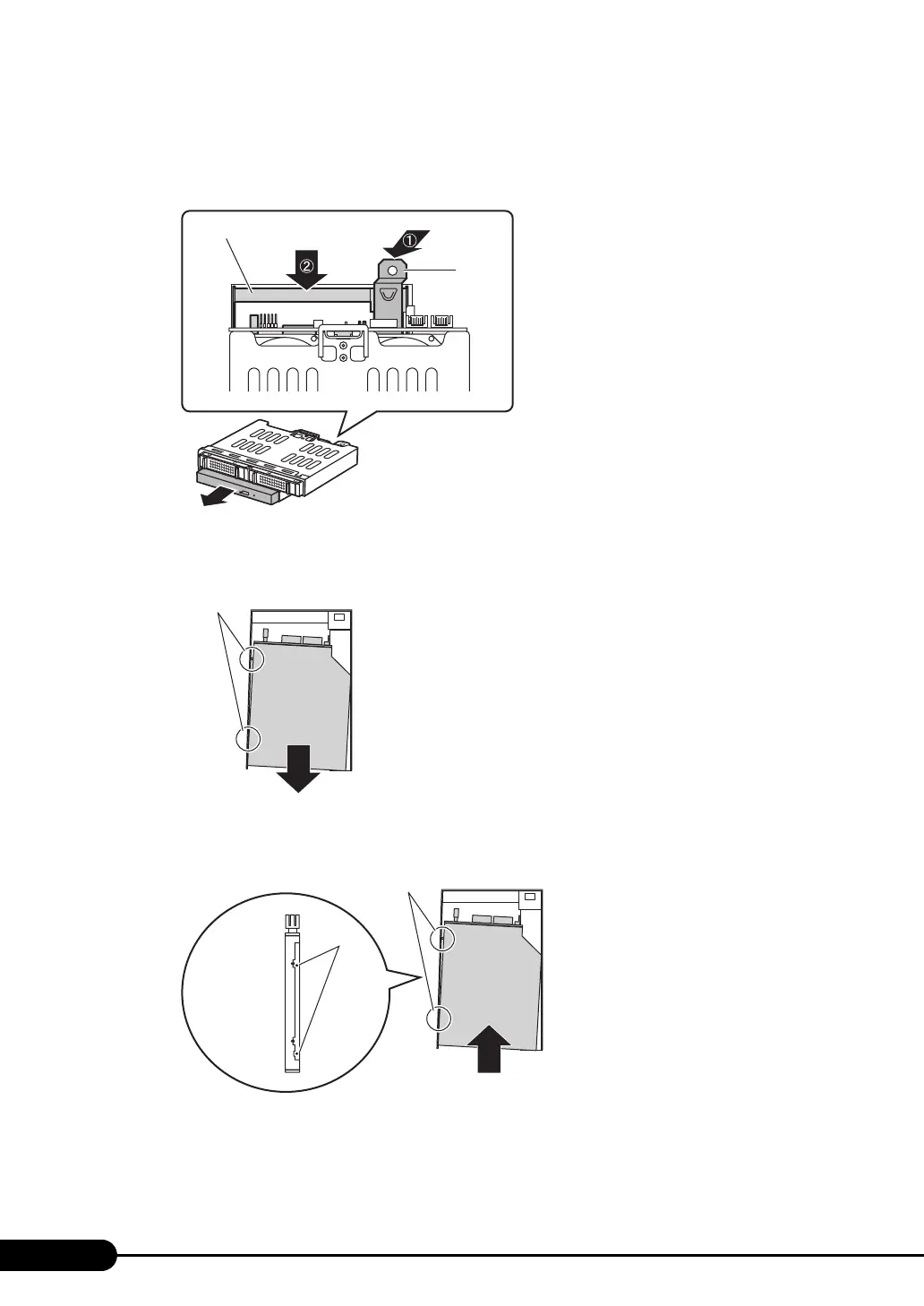 ①

②