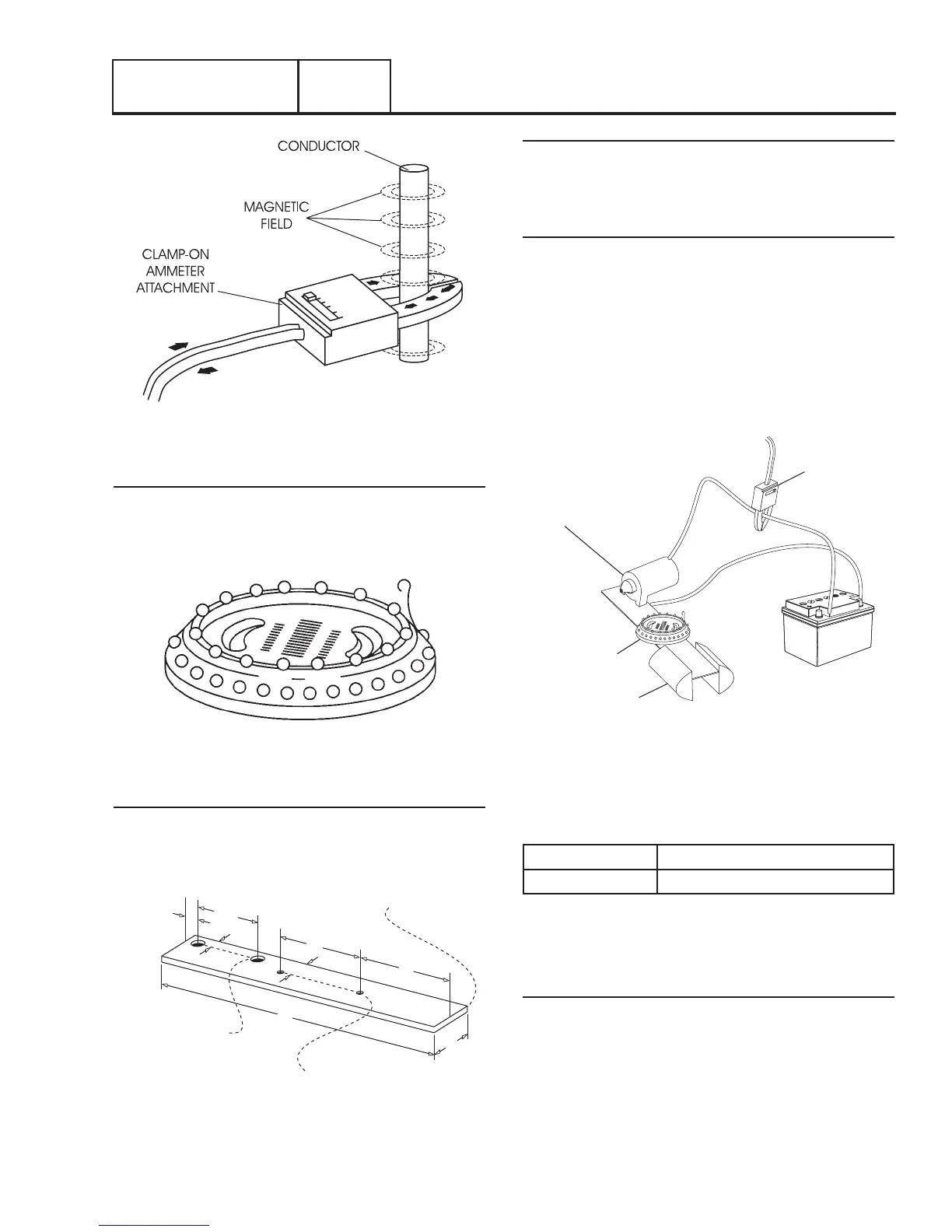 CONDUCTOR

MAGNETIC FIELD

CLAMP-ON AMMETER ATTACHMENT