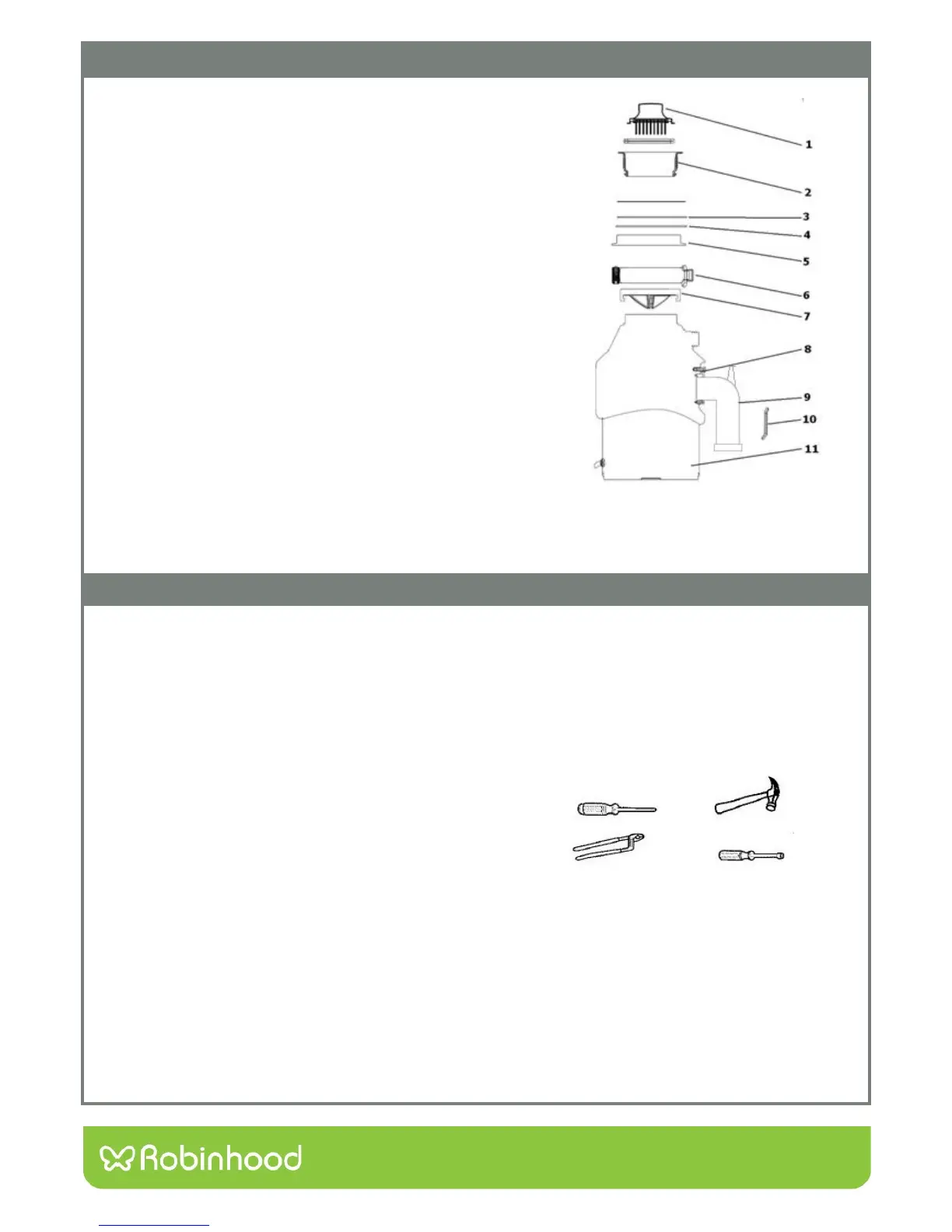 1
2
3
4
5
6
7
8
9
10
11

Robinhood