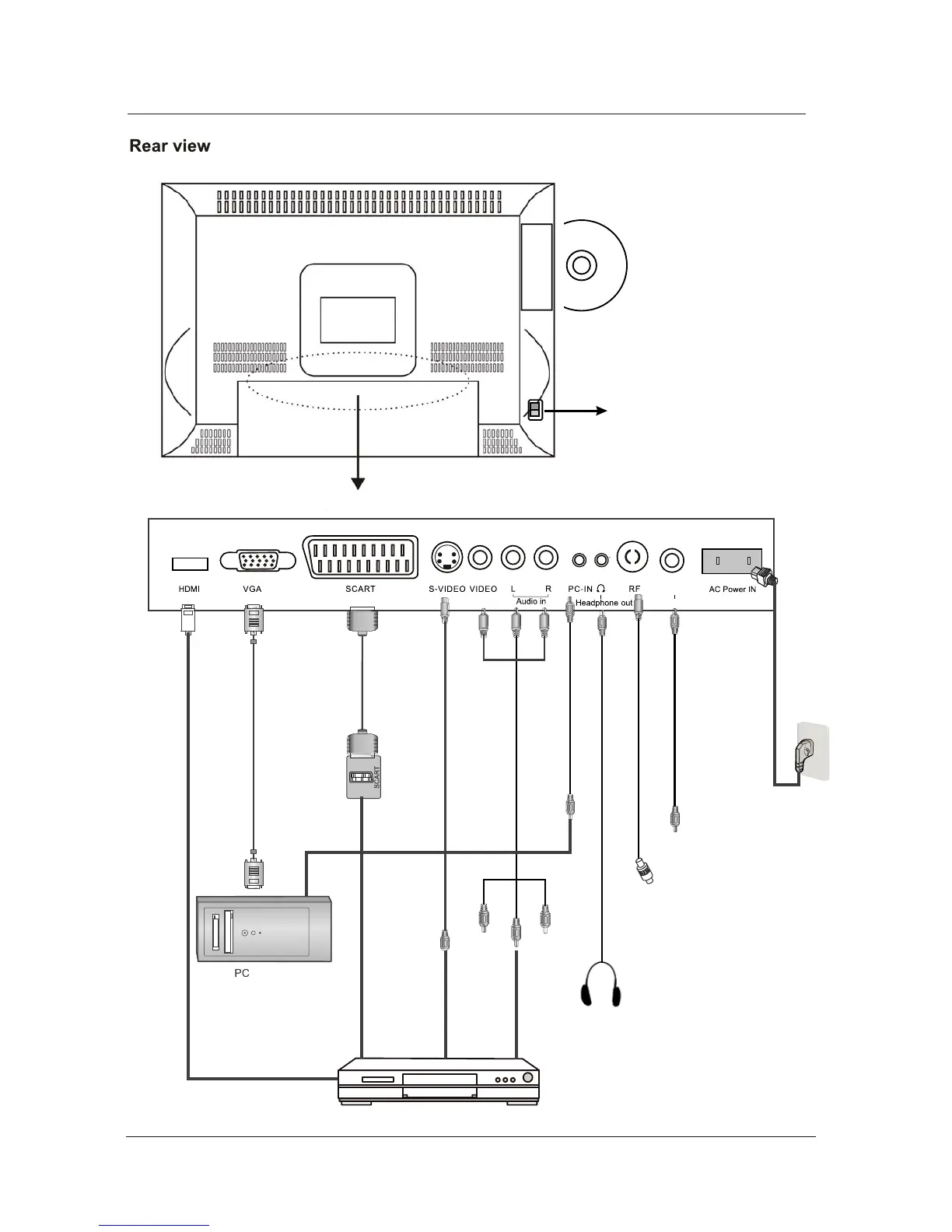 Rear view

HDMI VGA SCART S-VIDEO VIDEO L R Audio in PC-IN Headphone out RF AC Power IN

SCART

PC