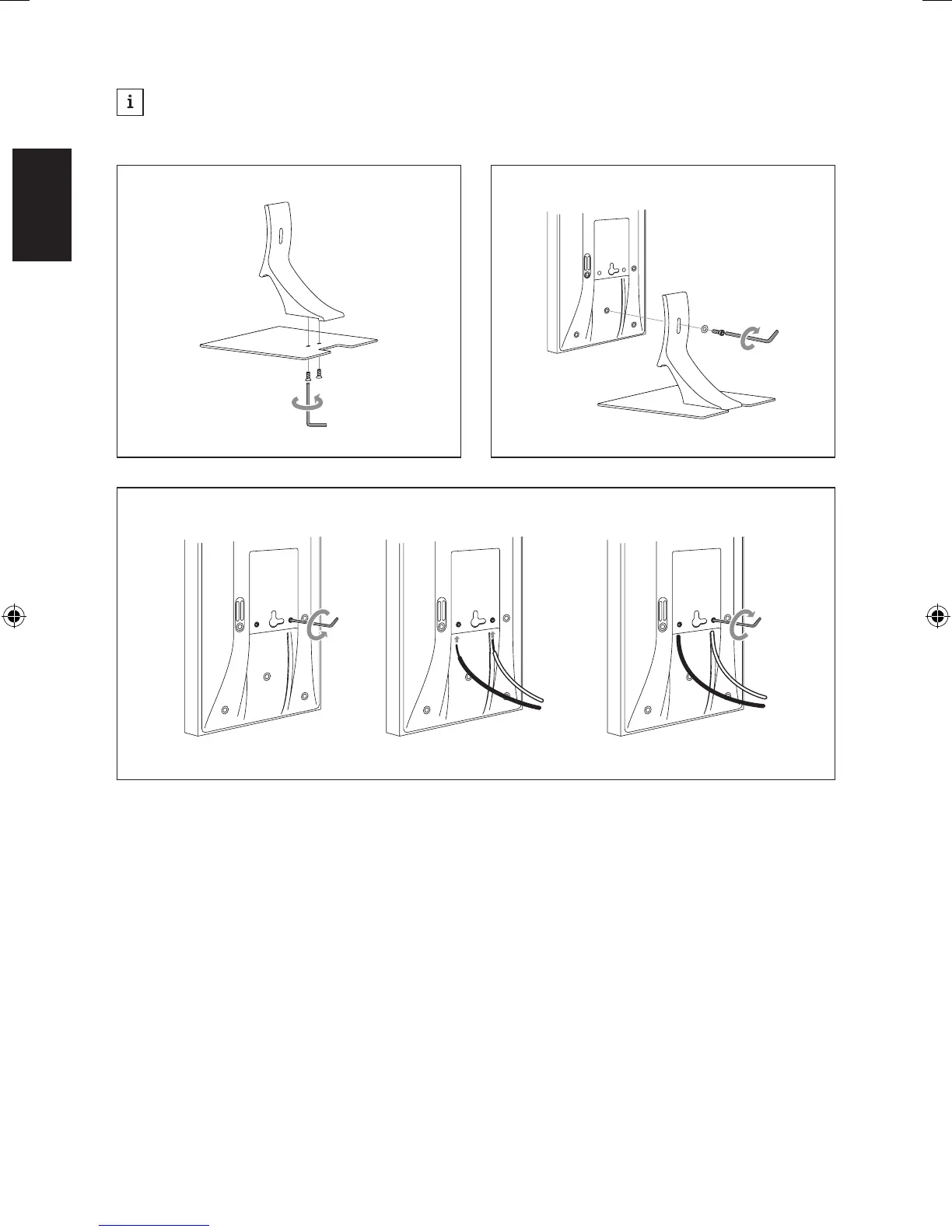 i