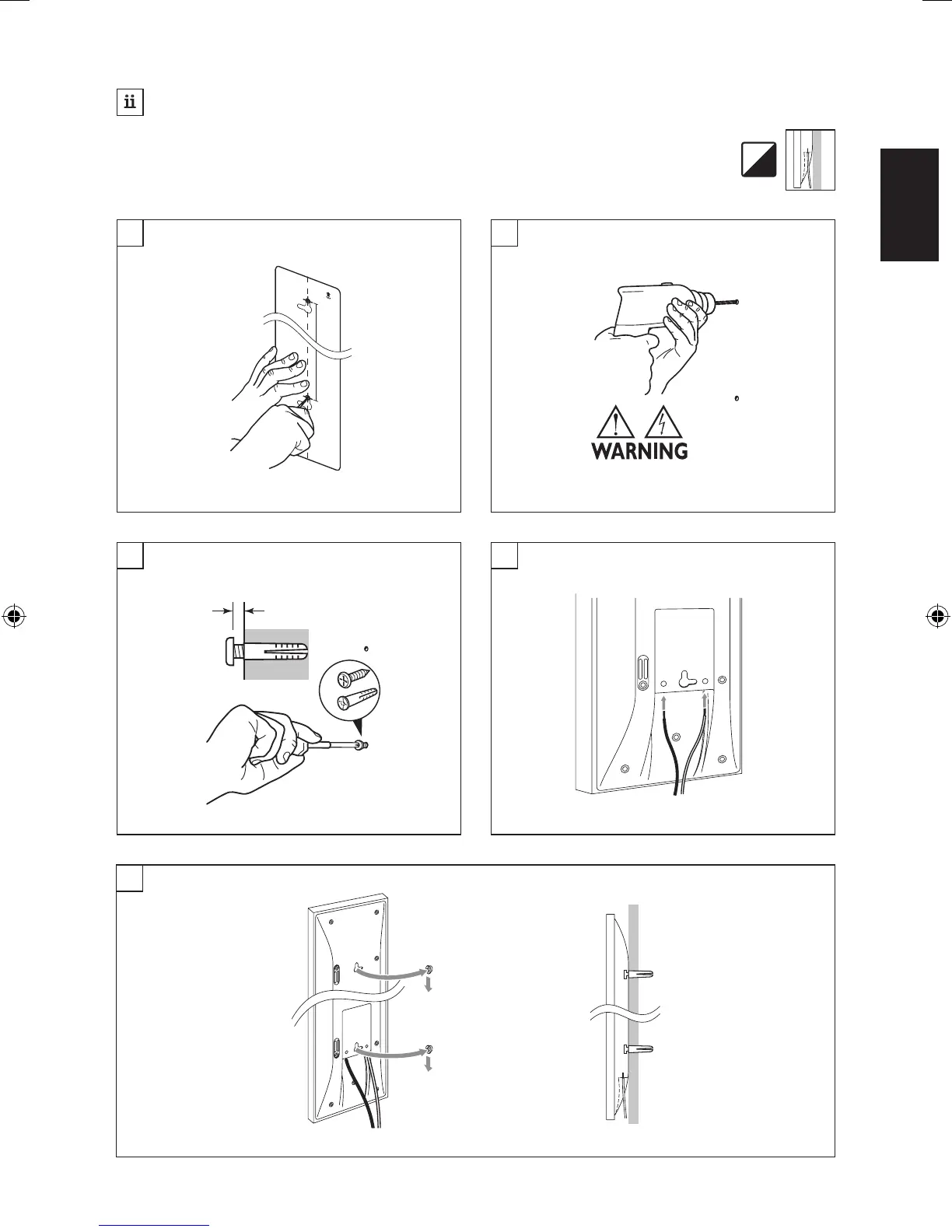 ii

WARNING