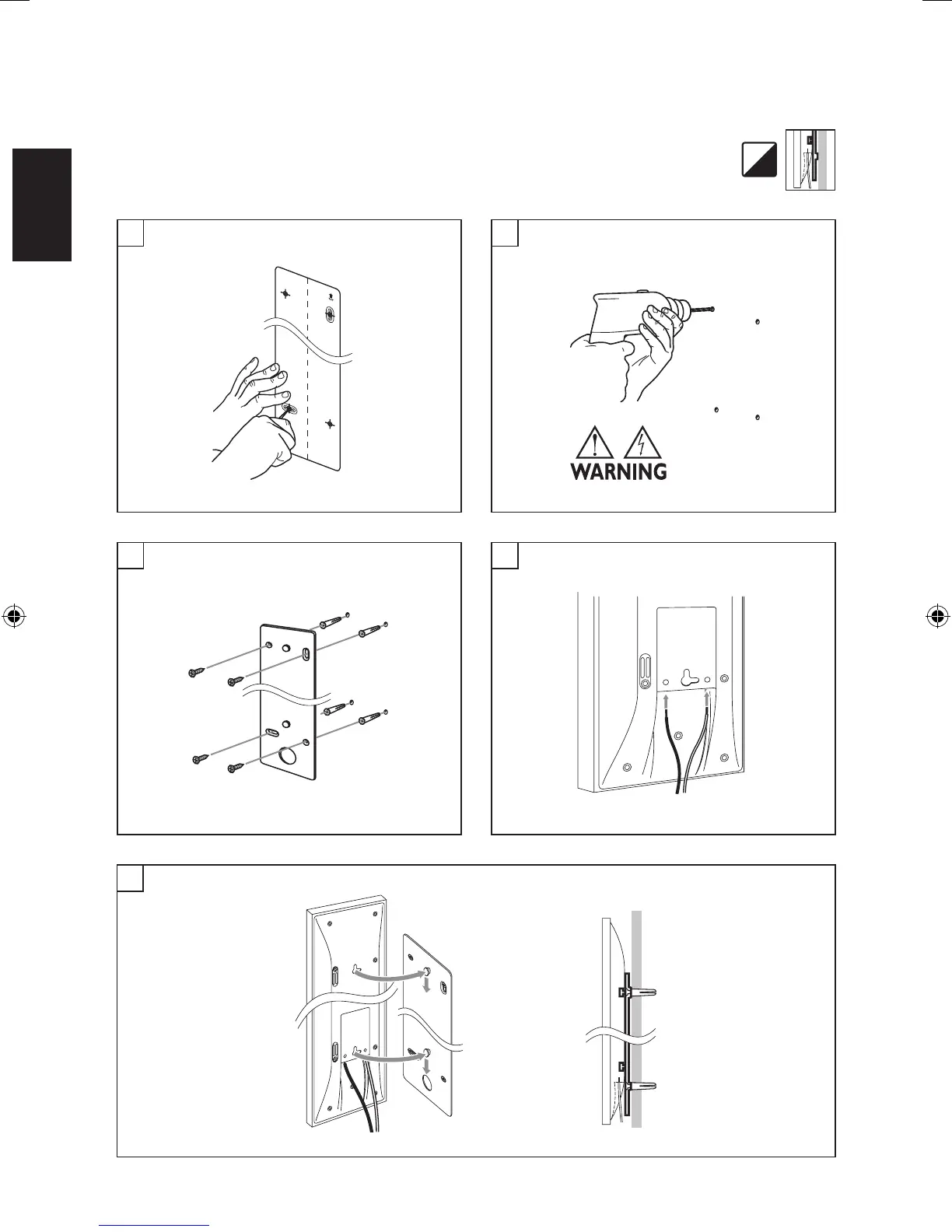 WARNING