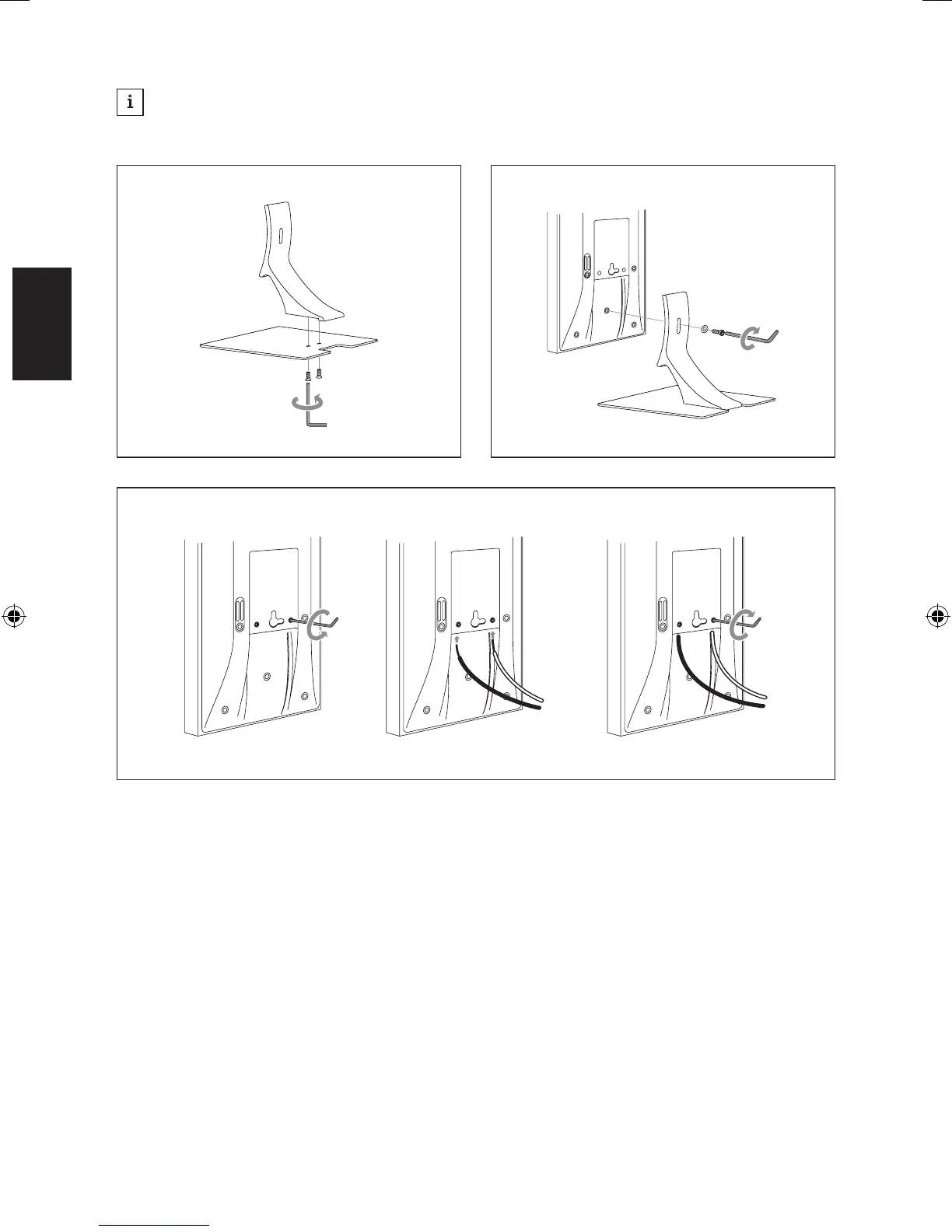 i