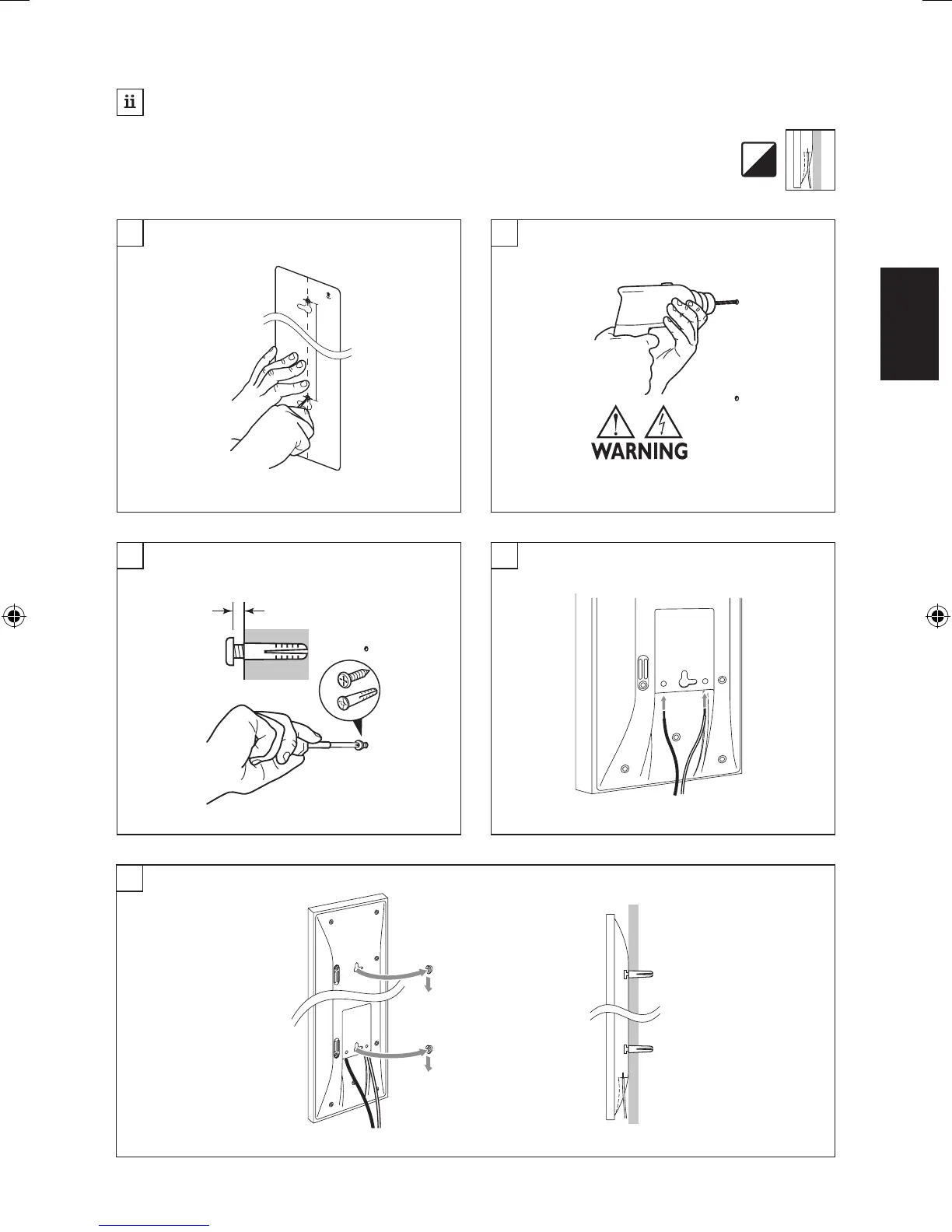 ii

WARNING