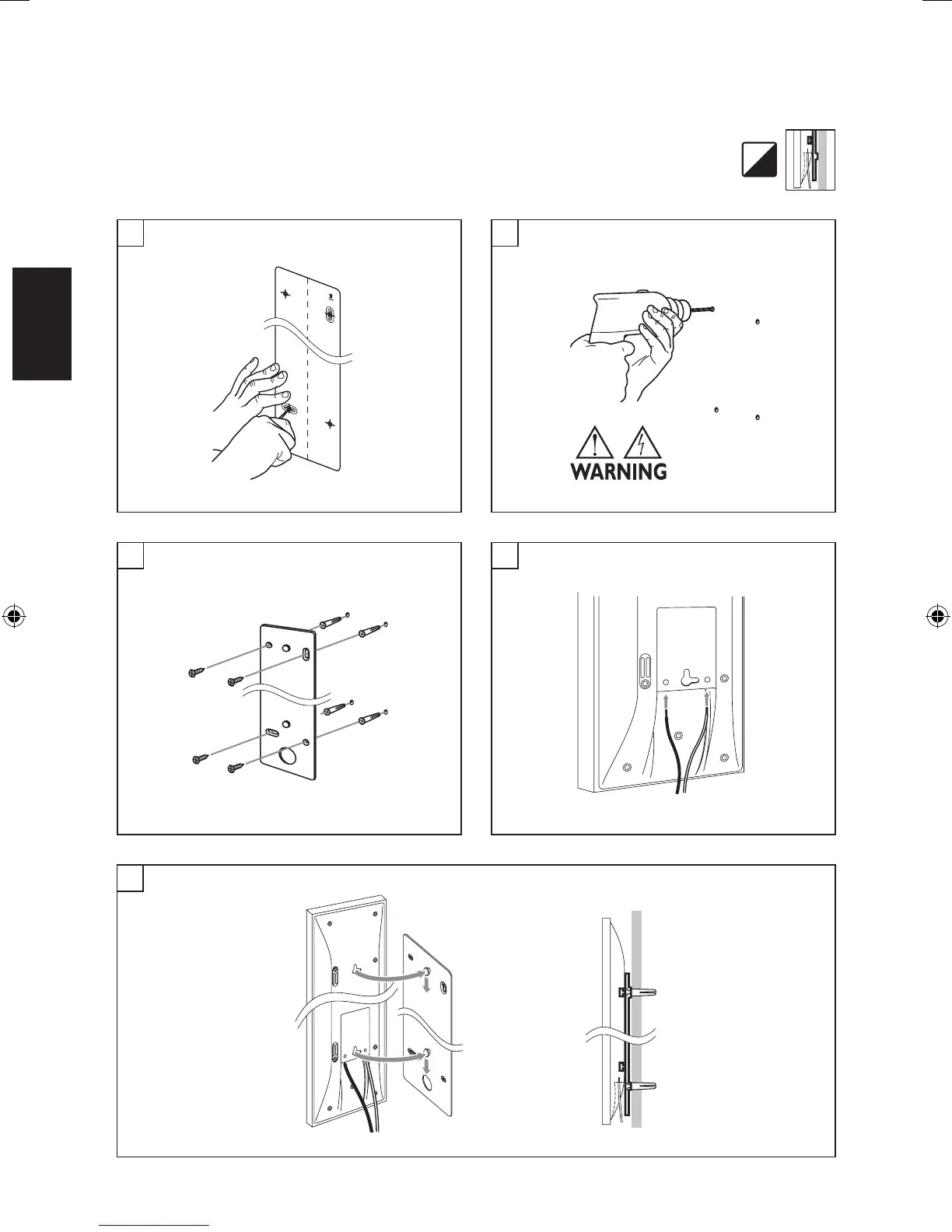 WARNING