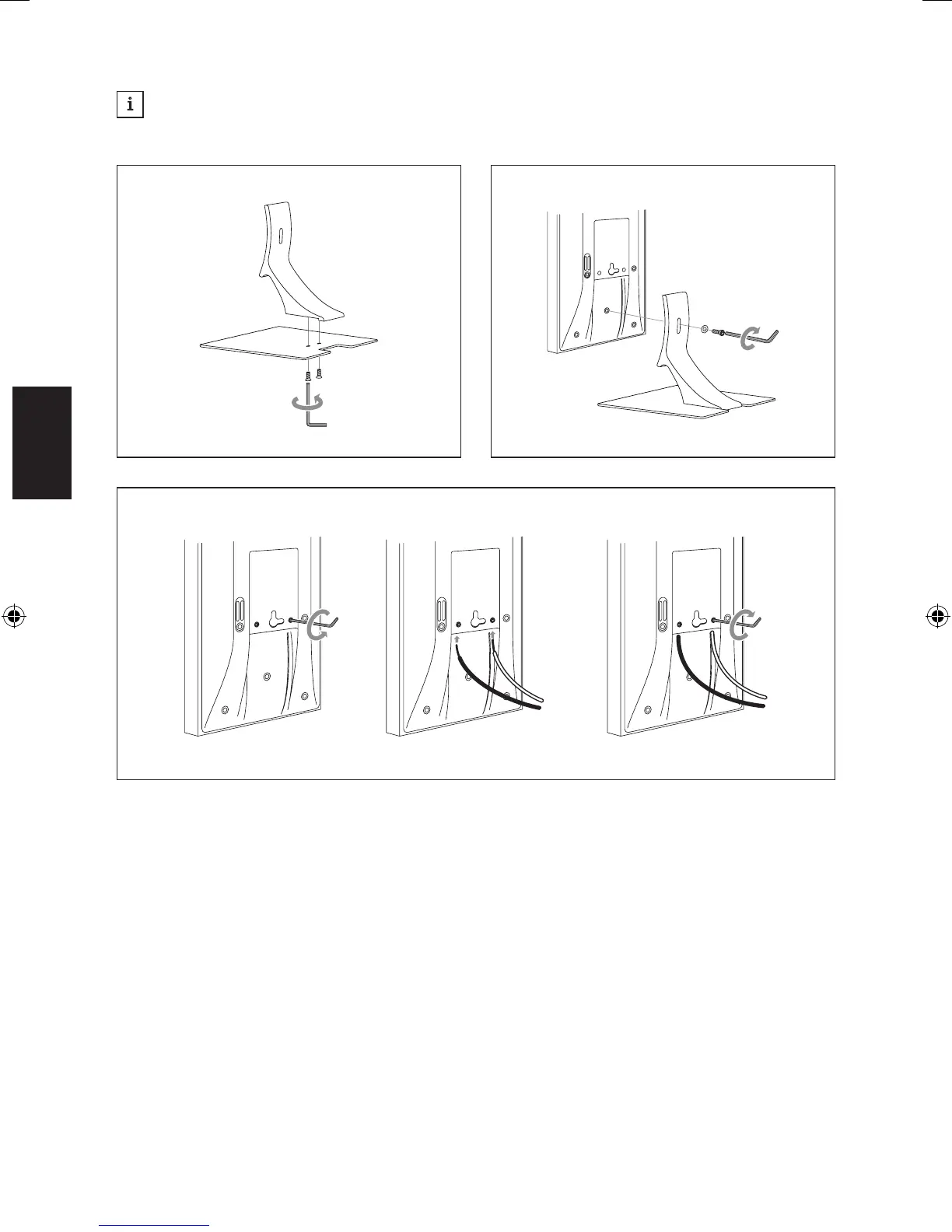 i