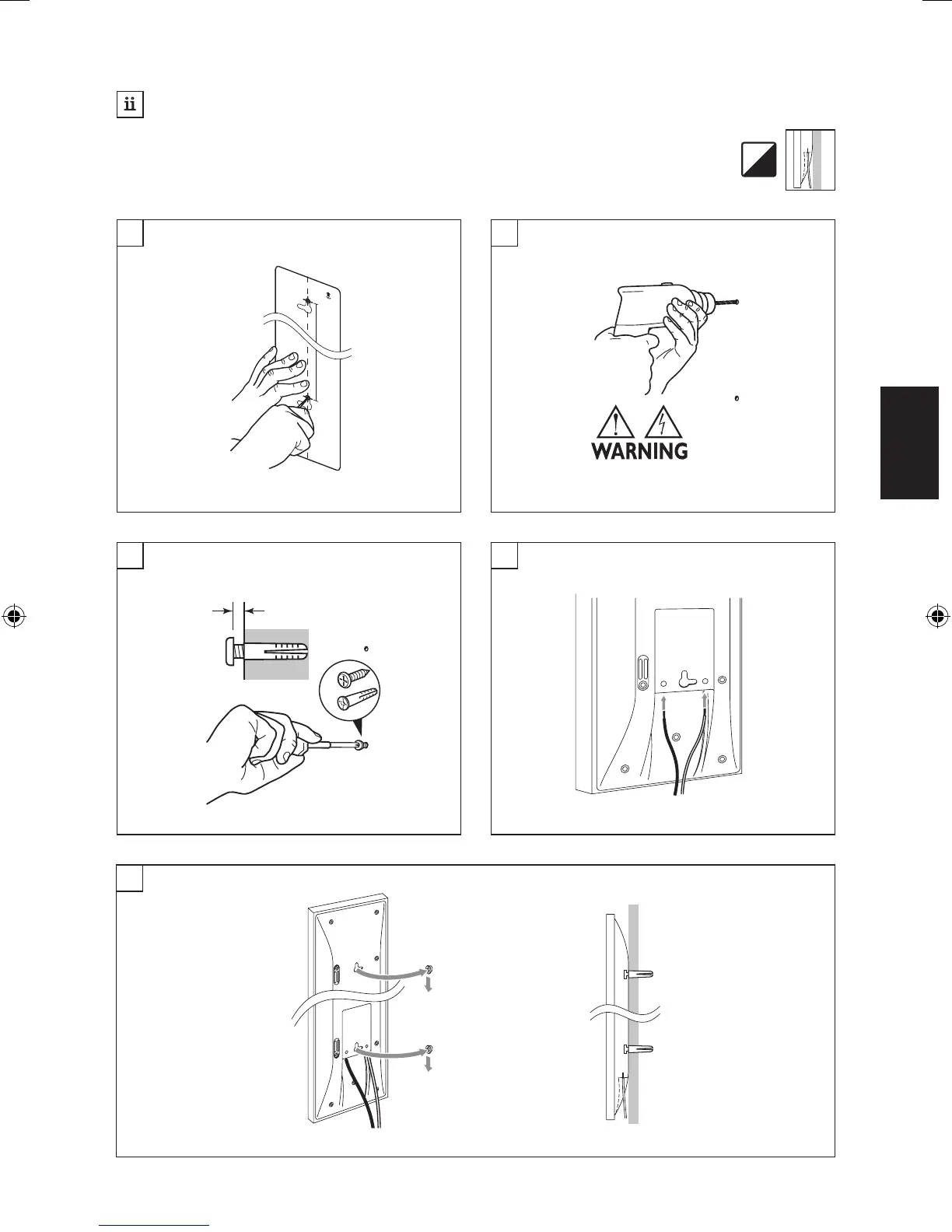 ii

WARNING