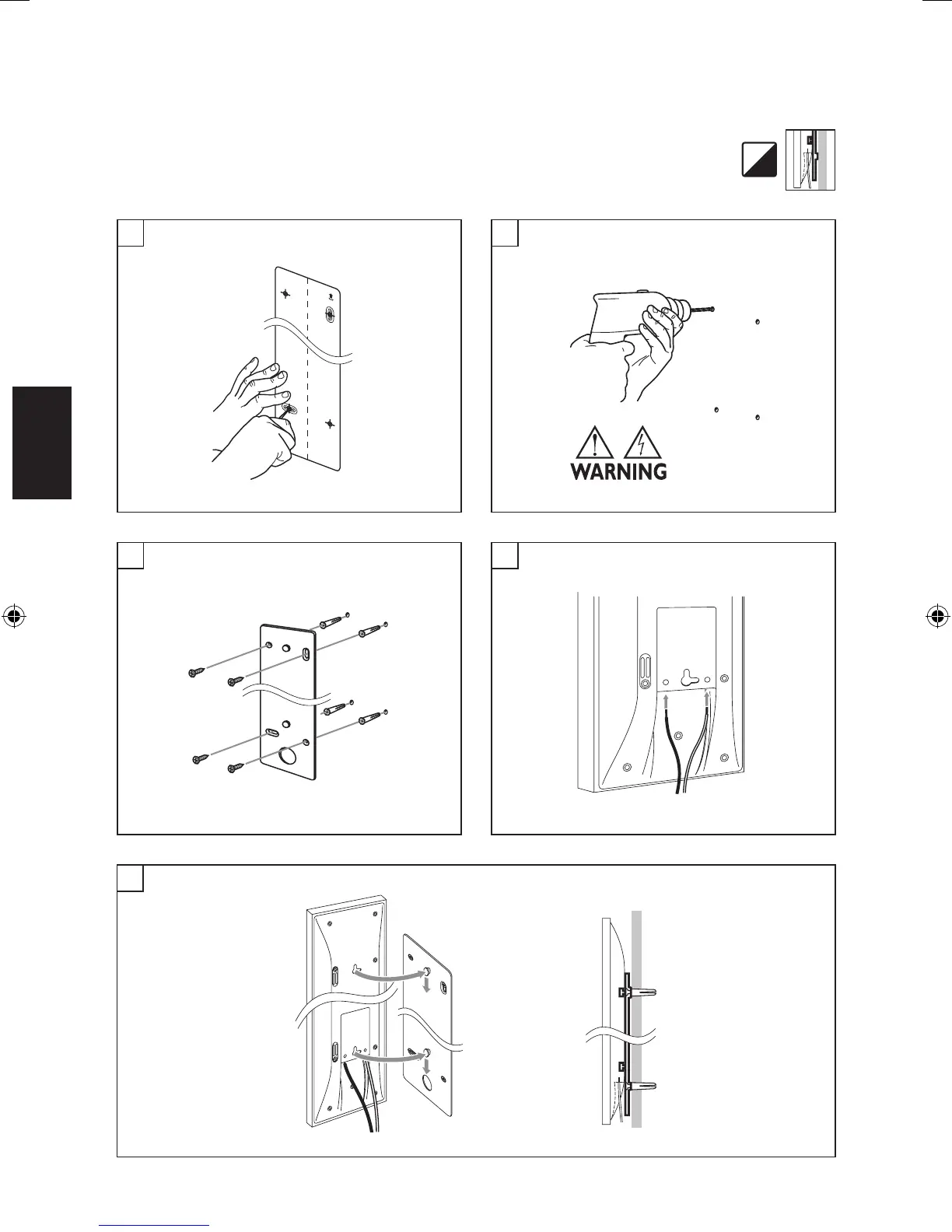 WARNING