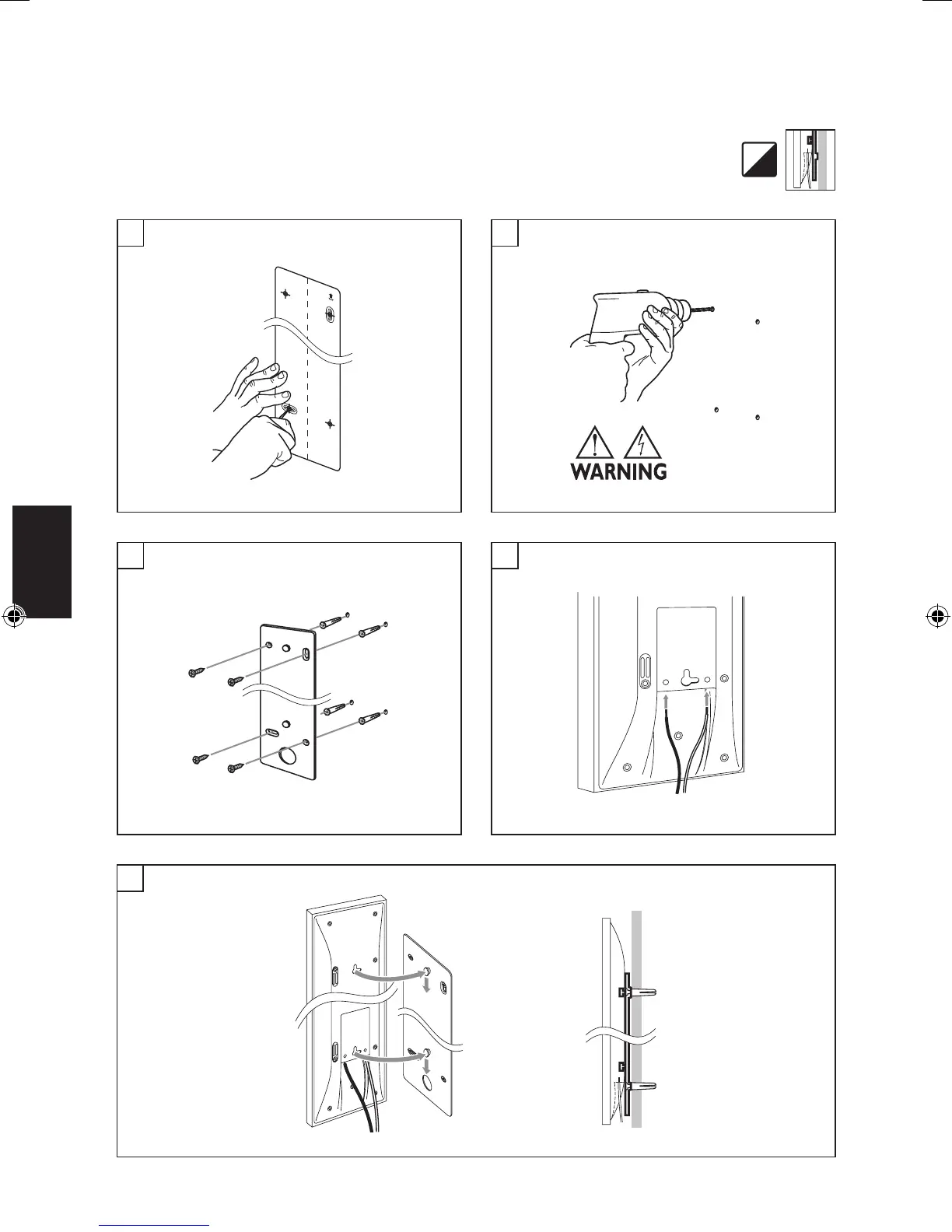 WARNING