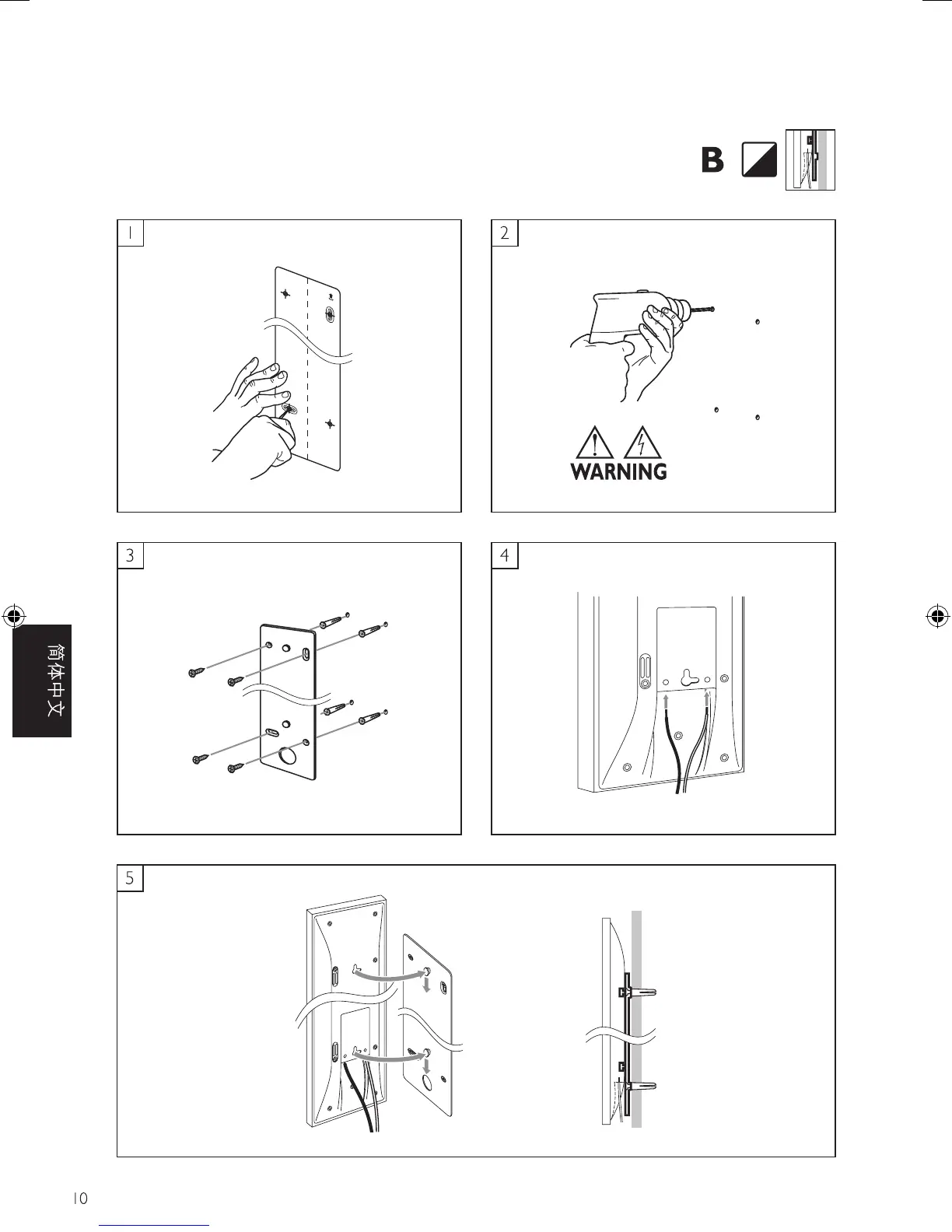 B

1

2

WARNING

3

4

简体中文

5

10