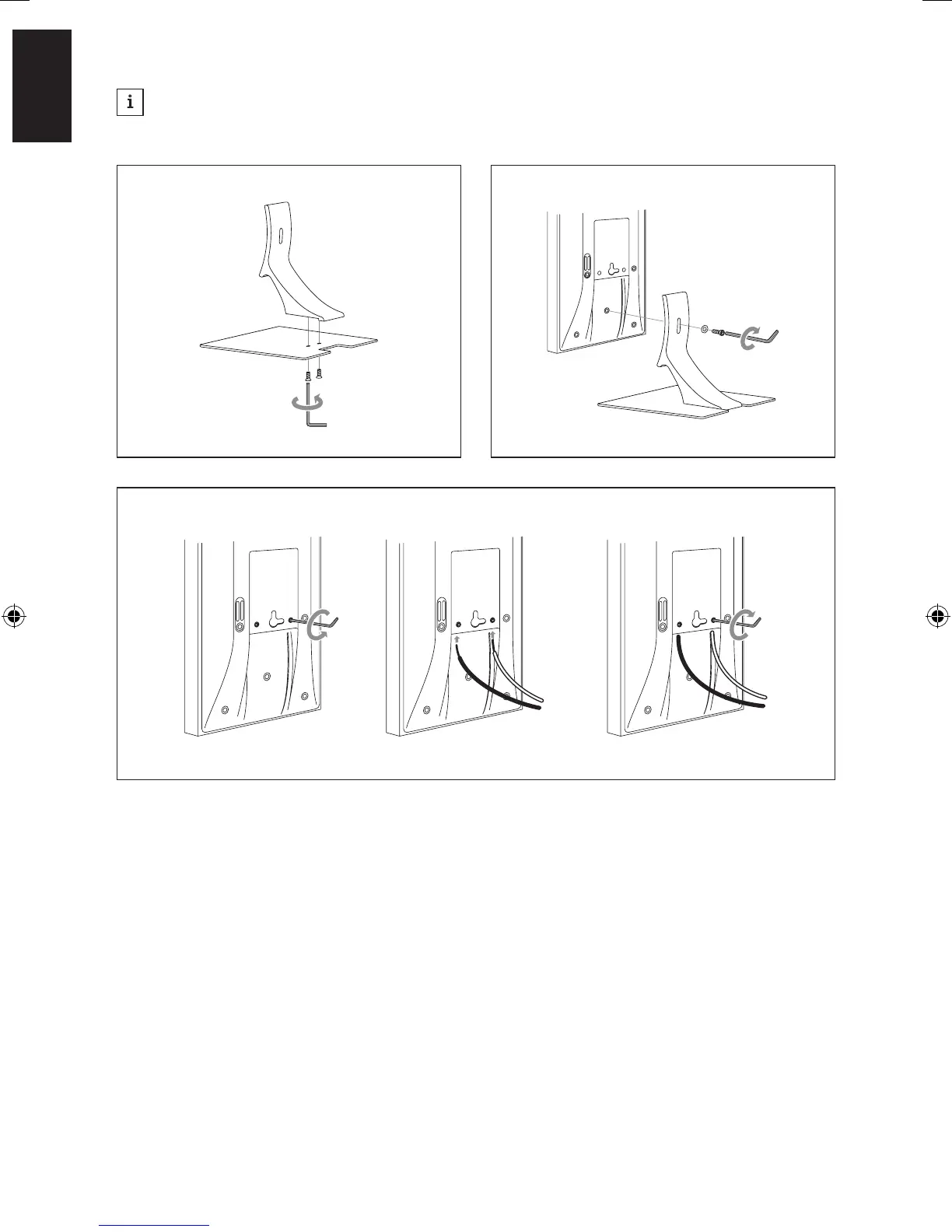 i