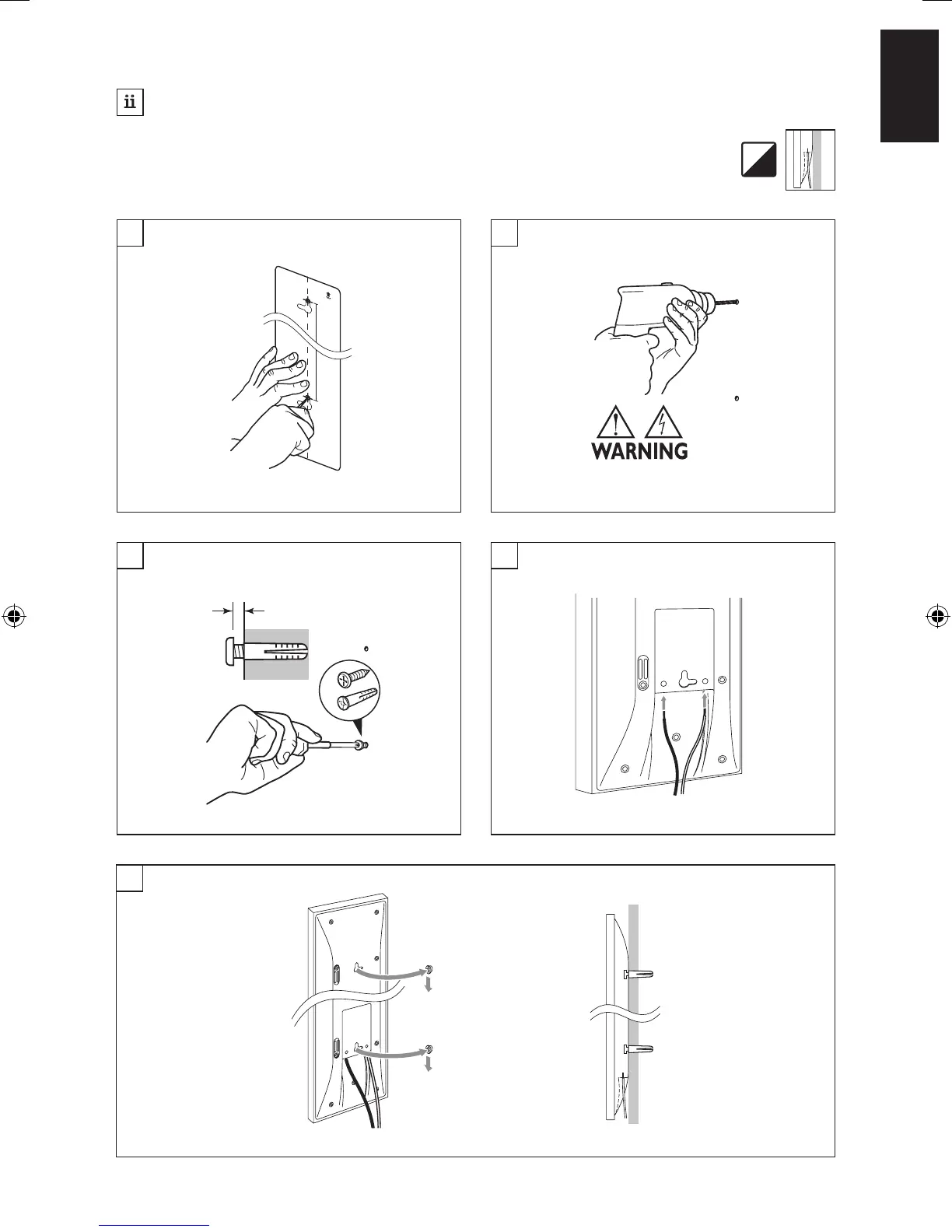 ii

WARNING