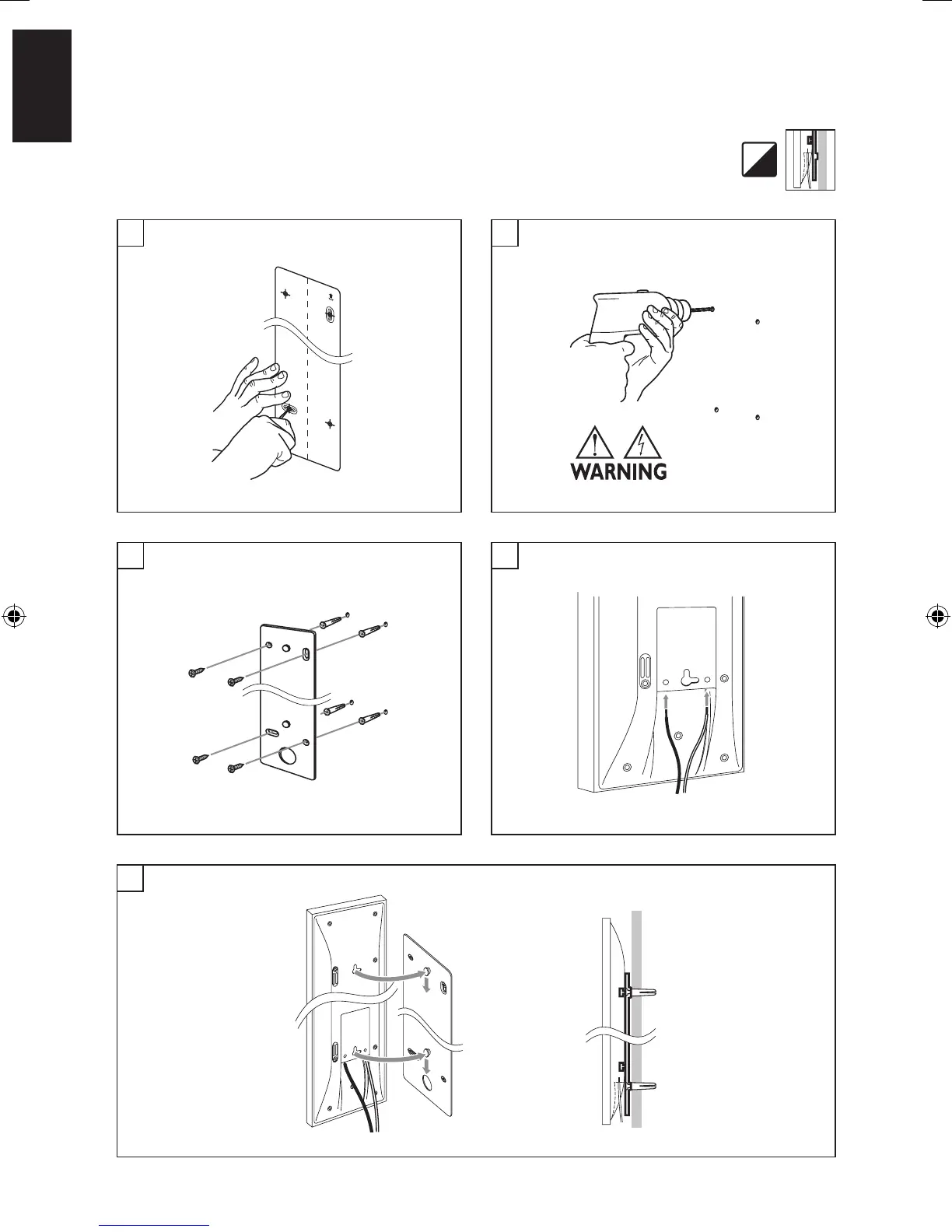 WARNING