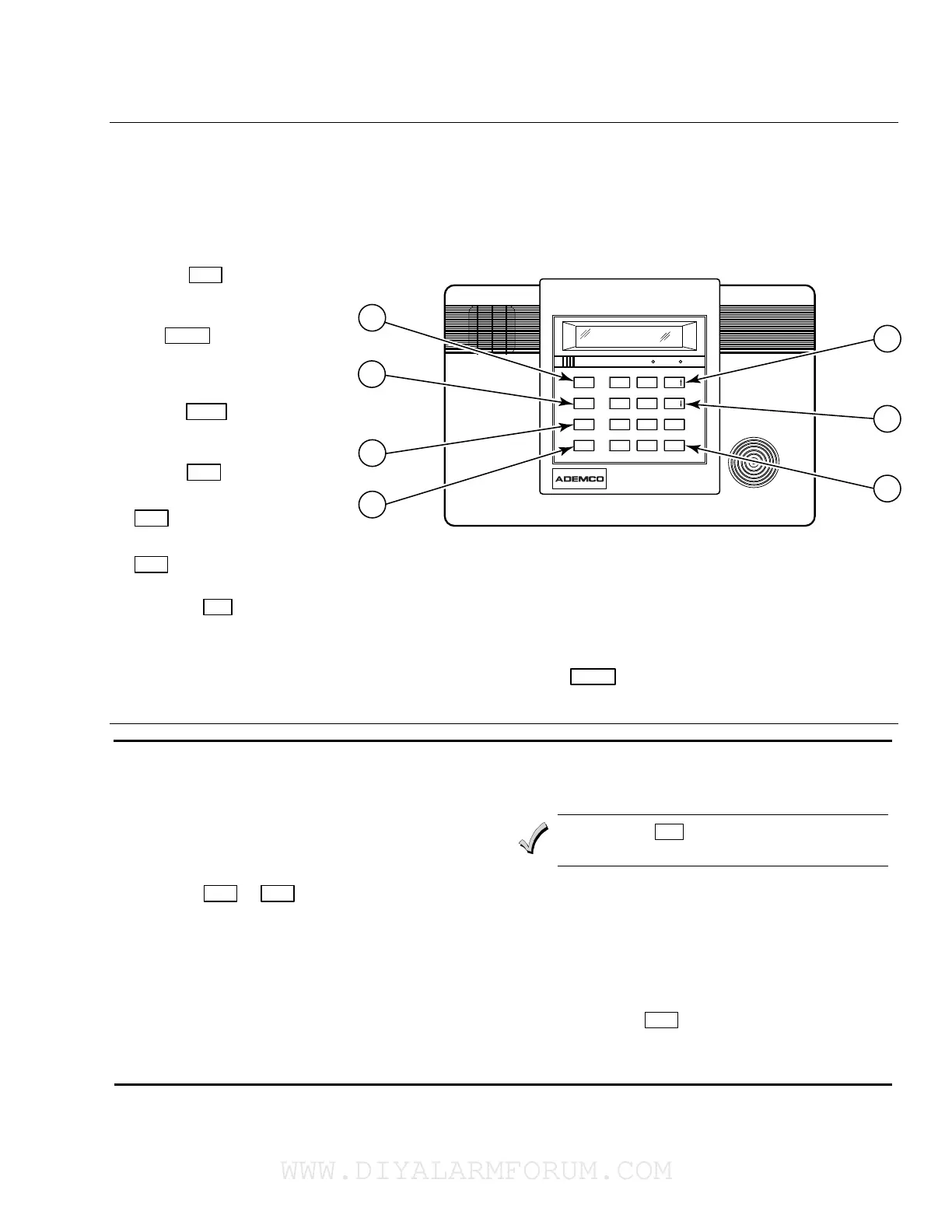 ADEMCO

WWW.DIYALARMFORUM.COM