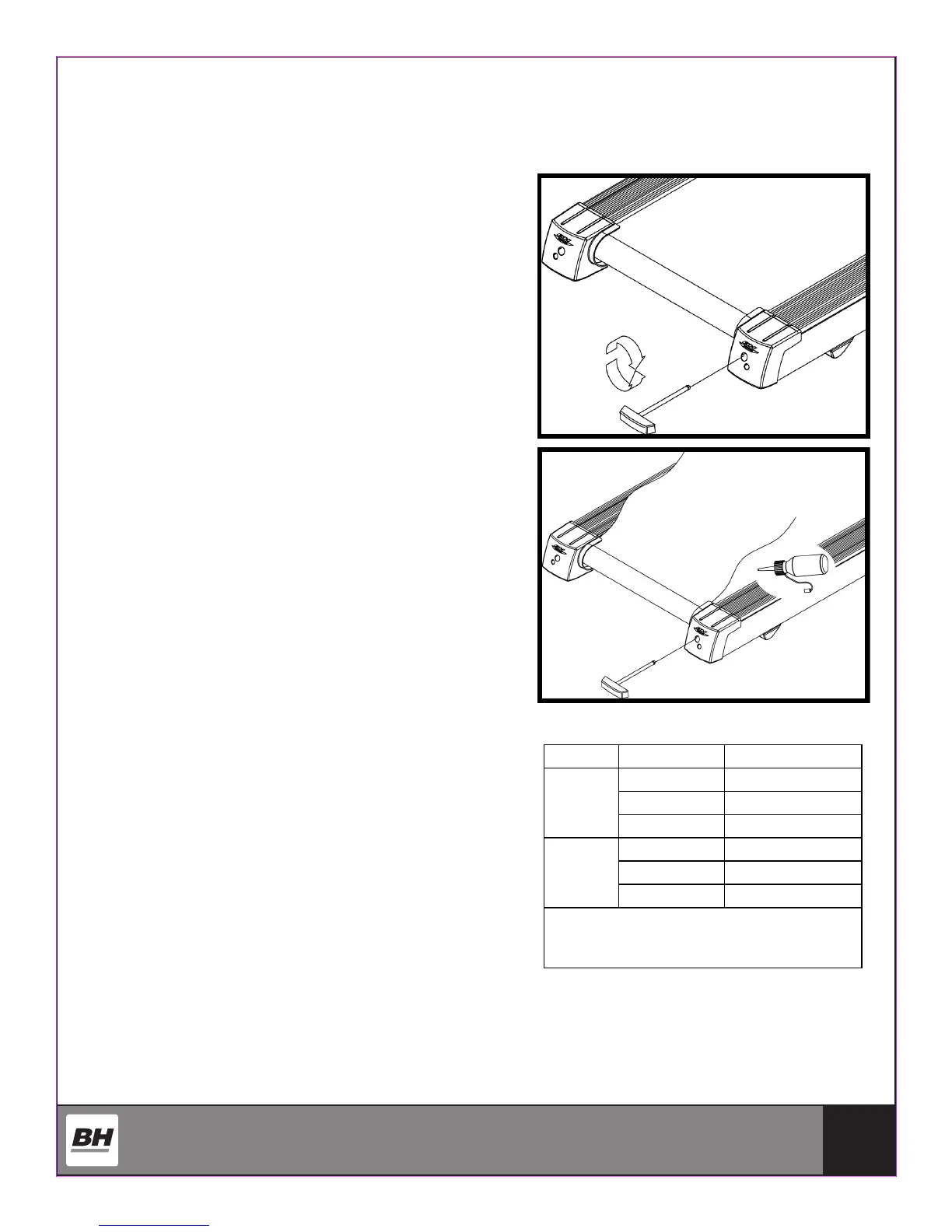 BH