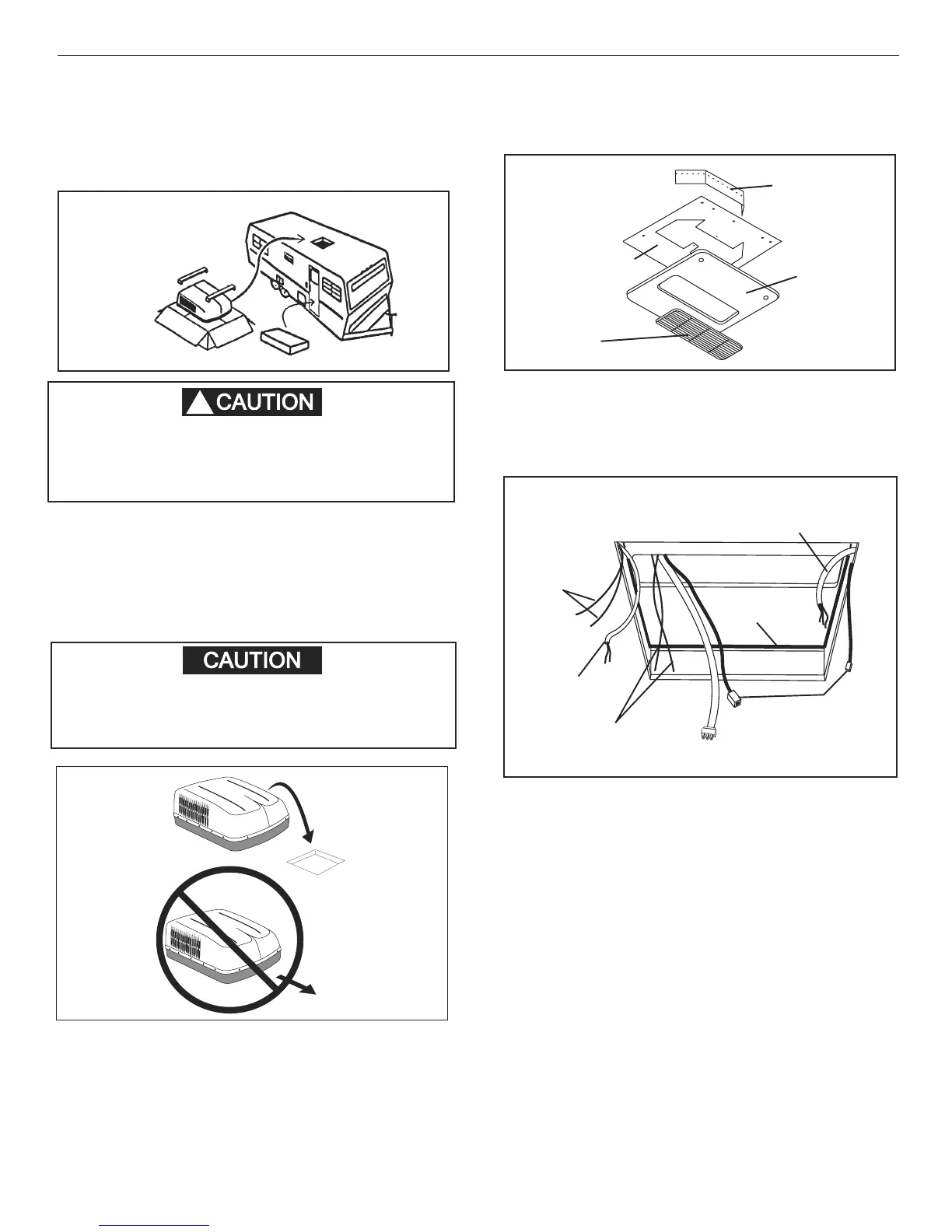 CAUTION

CAUTION