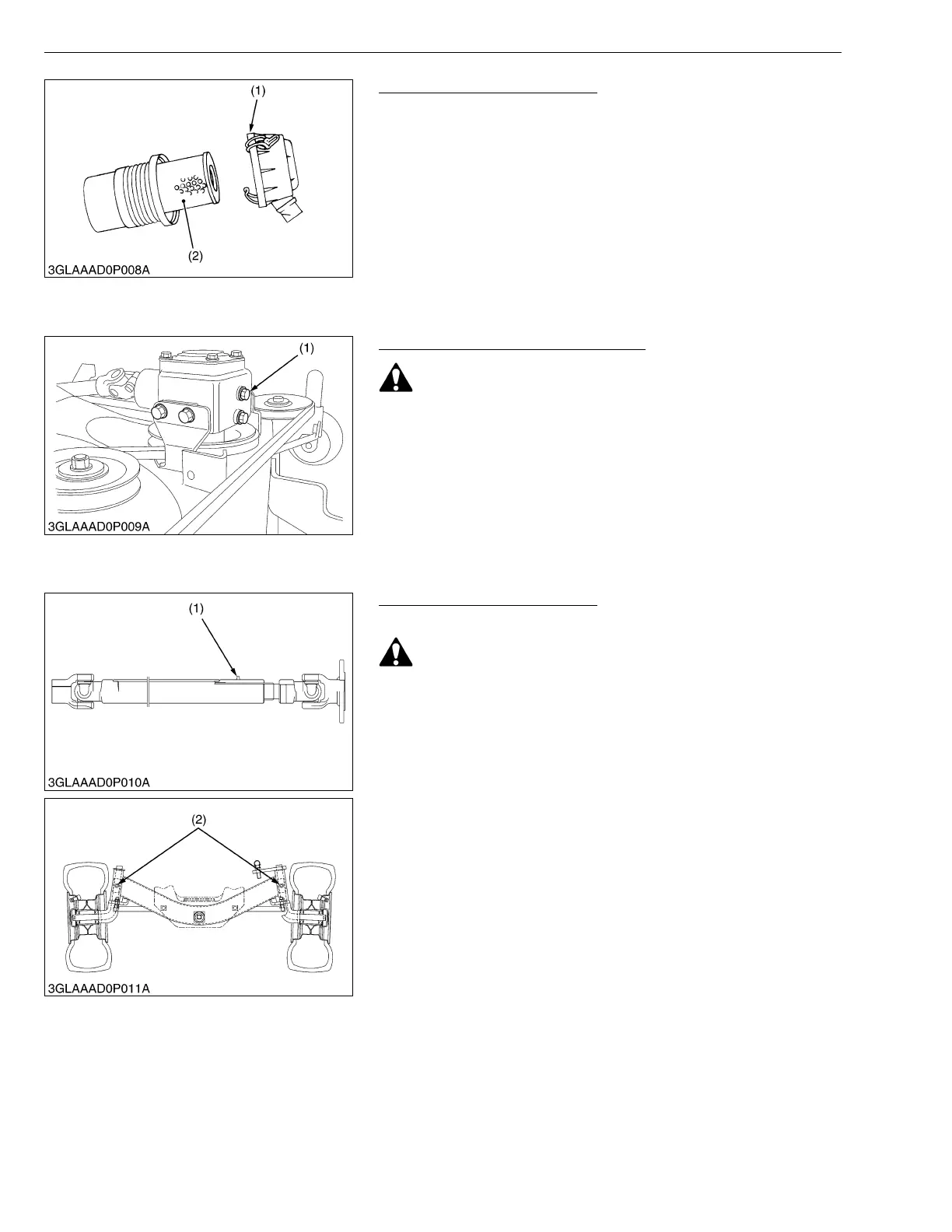 (1)

(2)

3GLAAAD0P008A

(1)

3GLAAAD0P009A

(1)

3GLAAAD0P010A

(2)

3GLAAAD0P011A