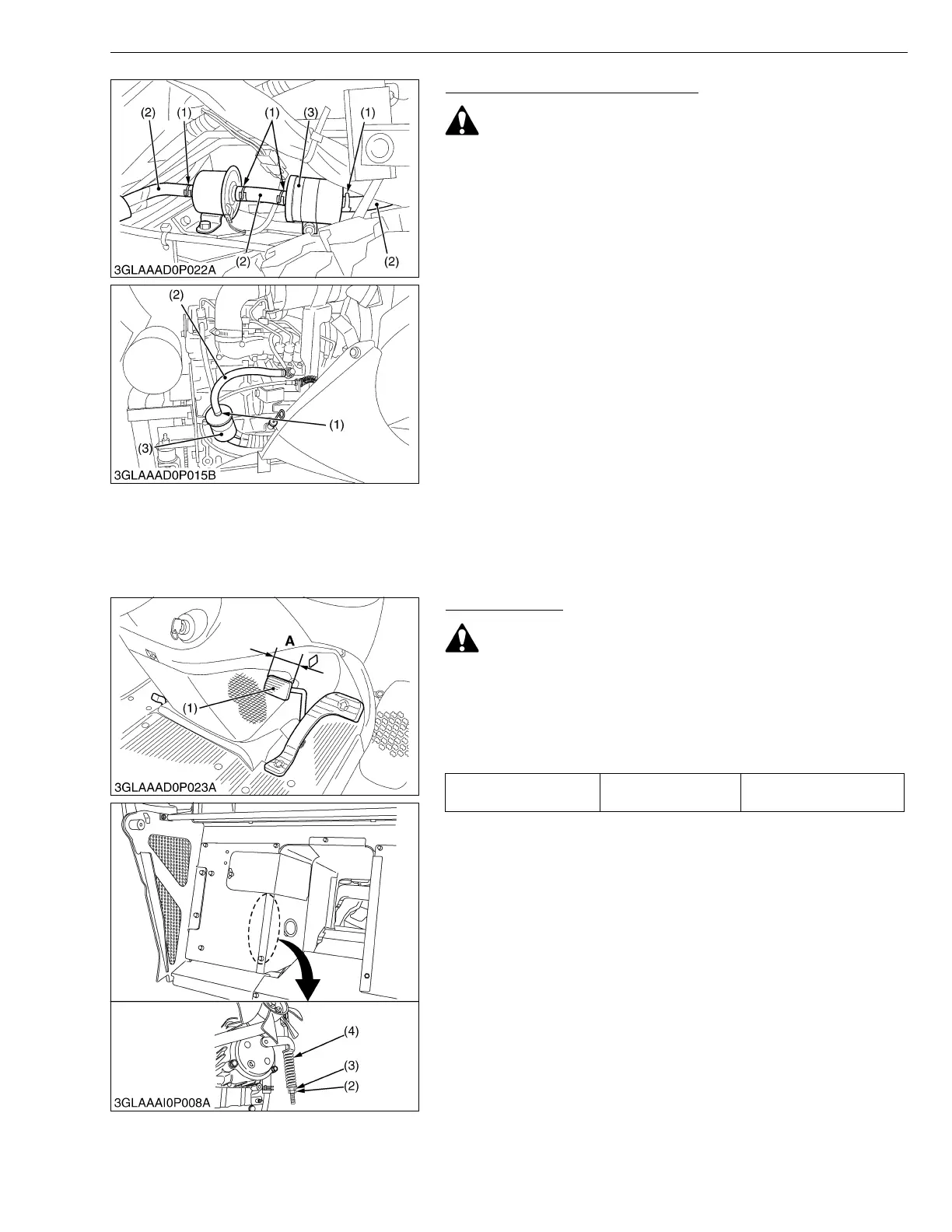 (2) (1) (1) (3) (1)

(2) (2)

3GLAAAD0P022A

(2)

(1)

(3)

3GLAAAD0P015B

A

(1)

3GLAAAD0P023A

(4)

(3)

(2)

3GLAAAI0P008A