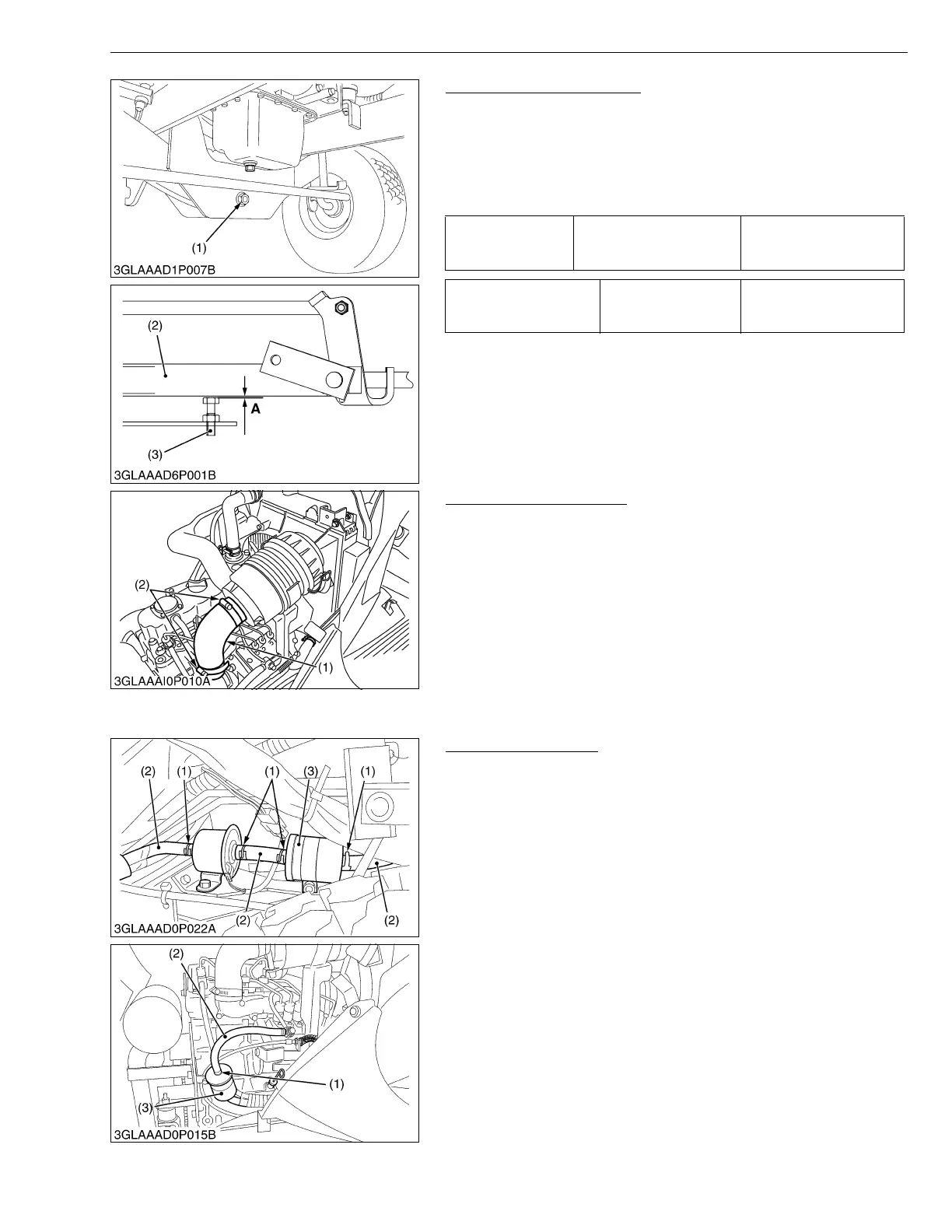 (1)
3GLAAAD1P007B

(2)
A
(3)
3GLAAAD6P001B

(2)
(1)
3GLAAAI0P010A

(2) (1) (1) (3) (1)
(2) (2)
3GLAAAD0P022A

(2)
(1)
(3)
3GLAAAD0P015B