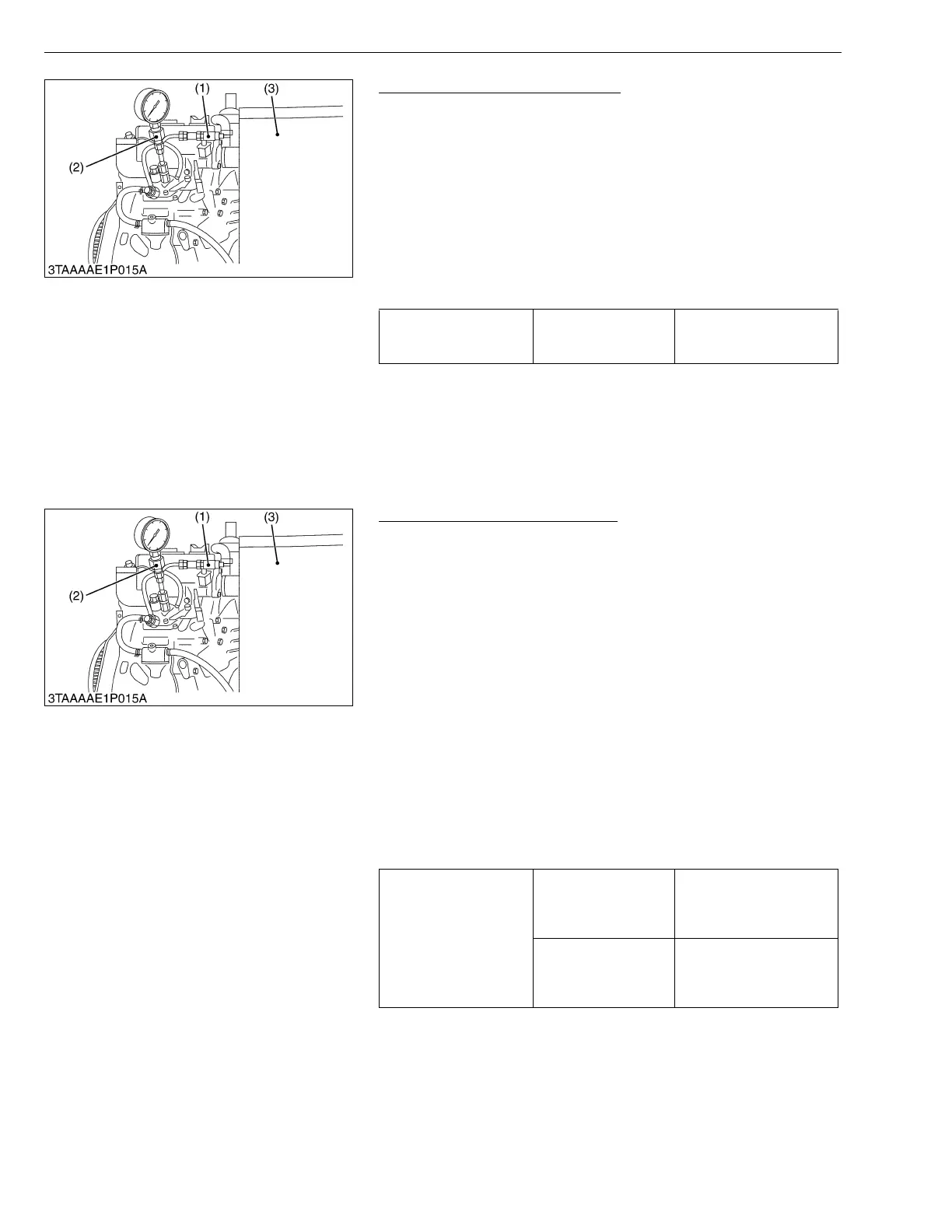 (1) (3)

(2)

3TAAAAE1P015A

(1) (3)

(2)

3TAAAAE1P015A