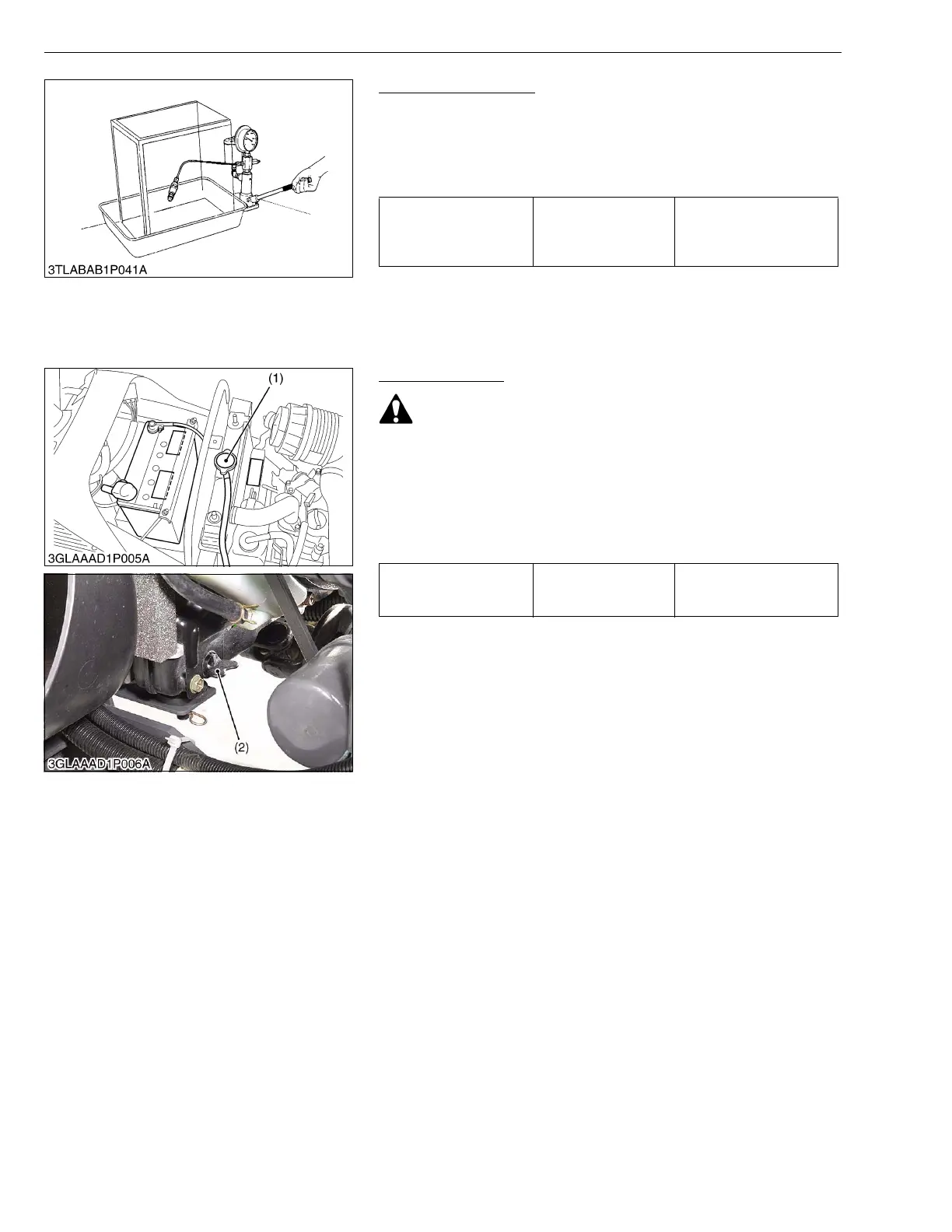 3TLABAB1P041A

(1)

3GLAAAD1P005A

(2)

3GLAAAD1P006A