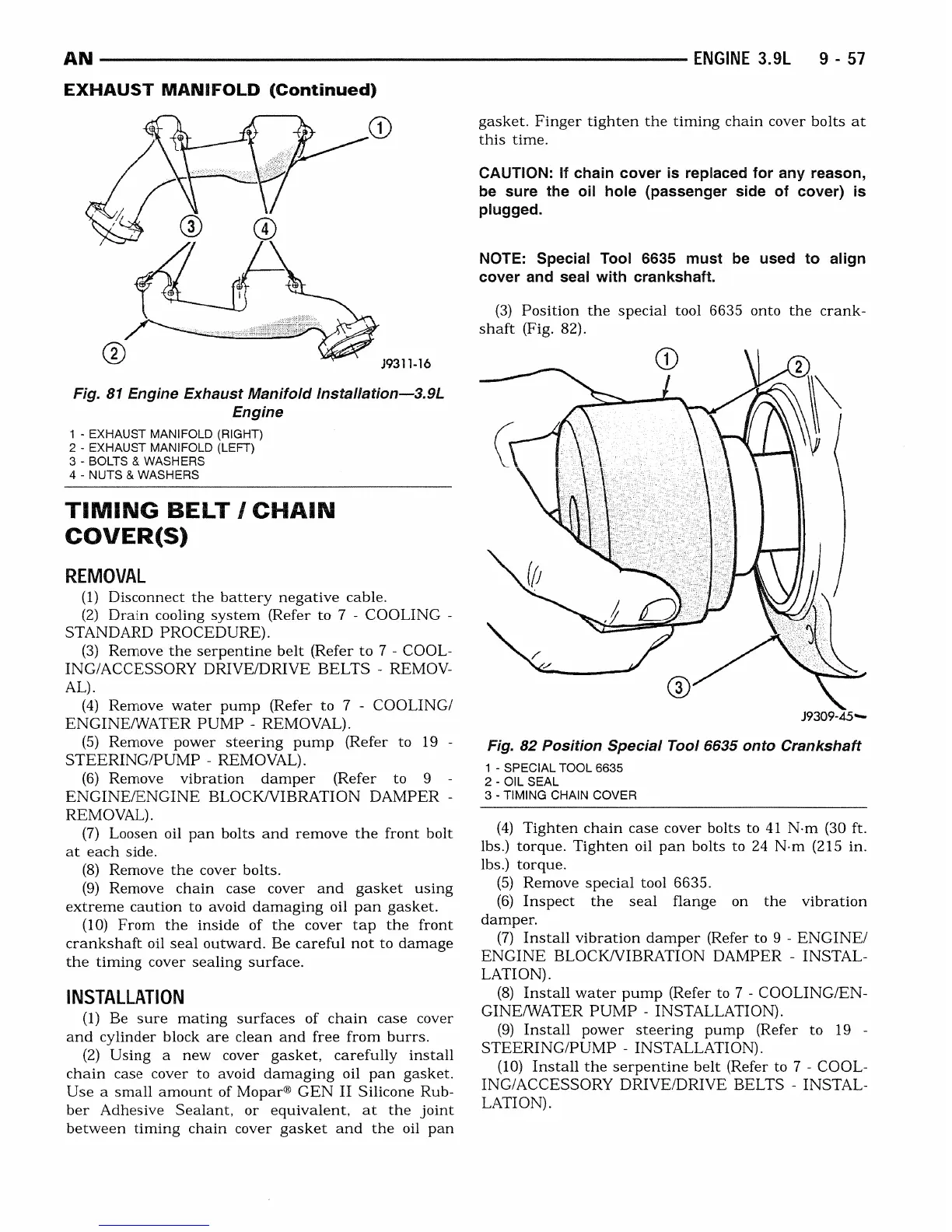 AN ENGINE 3.9L 9 - 57

EXHAUST MANIFOLD (Continued)

1
3 4
2
J9311-16

Fig. 81 Engine Exhaust Manifold Installation—3.9L Engine

1 - EXHAUST MANIFOLD (RIGHT)
2 - EXHAUST MANIFOLD (LEFT)
3 - BOLTS & WASHERS
4 - NUTS & WASHERS

TIMING BELT / CHAIN COVER(S)

REMOVAL

(1) Disconnect the battery negative cable.

(2) Drain cooling system (Refer to 7 - COOLING - STANDARD PROCEDURE).

(3) Remove the serpentine belt (Refer to 7 - COOLING/ACCESSORY DRIVE/DRIVE BELTS - REMOVAL).

(4) Remove water pump (Refer to 7 - COOLING/ENGINE/WATER PUMP - REMOVAL).

(5) Remove power steering pump (Refer to 19 - STEERING/PUMP - REMOVAL).

(6) Remove vibration damper (Refer to 9 - ENGINE/ENGINE BLOCK/VIBRATION DAMPER - REMOVAL).

(7) Loosen oil pan bolts and remove the front bolt at each side.

(8) Remove the cover bolts.

(9) Remove chain case cover and gasket using extreme caution to avoid damaging oil pan gasket.

(10) From the inside of the cover tap the front crankshaft oil seal outward. Be careful not to damage the timing cover sealing surface.

INSTALLATION

(1) Be sure mating surfaces of chain case cover and cylinder block are clean and free from burrs.

(2) Using a new cover gasket, carefully install chain case cover to avoid damaging oil pan gasket. Use a small amount of Mopar® GEN II Silicone Rubber Adhesive Sealant, or equivalent, at the joint between timing chain cover gasket and the oil pan gasket. Finger tighten the timing chain cover bolts at this time.

CAUTION: If chain cover is replaced for any reason, be sure the oil hole (passenger side of cover) is plugged.

NOTE: Special Tool 6635 must be used to align cover and seal with crankshaft.

(3) Position the special tool 6635 onto the crankshaft (Fig. 82).

1
2
3
J9309-45

Fig. 82 Position Special Tool 6635 onto Crankshaft

1 - SPECIAL TOOL 6635
2 - OIL SEAL
3 - TIMING CHAIN COVER

(4) Tighten chain case cover bolts to 41 N·m (30 ft. lbs.) torque. Tighten oil pan bolts to 24 N·m (215 in. lbs.) torque.

(5) Remove special tool 6635.

(6) Inspect the seal flange on the vibration damper.

(7) Install vibration damper (Refer to 9 - ENGINE/ENGINE BLOCK/VIBRATION DAMPER - INSTALLATION).

(8) Install water pump (Refer to 7 - COOLING/ENGINE/WATER PUMP - INSTALLATION).

(9) Install power steering pump (Refer to 19 - STEERING/PUMP - INSTALLATION).

(10) Install the serpentine belt (Refer to 7 - COOLING/ACCESSORY DRIVE/DRIVE BELTS - INSTALLATION).