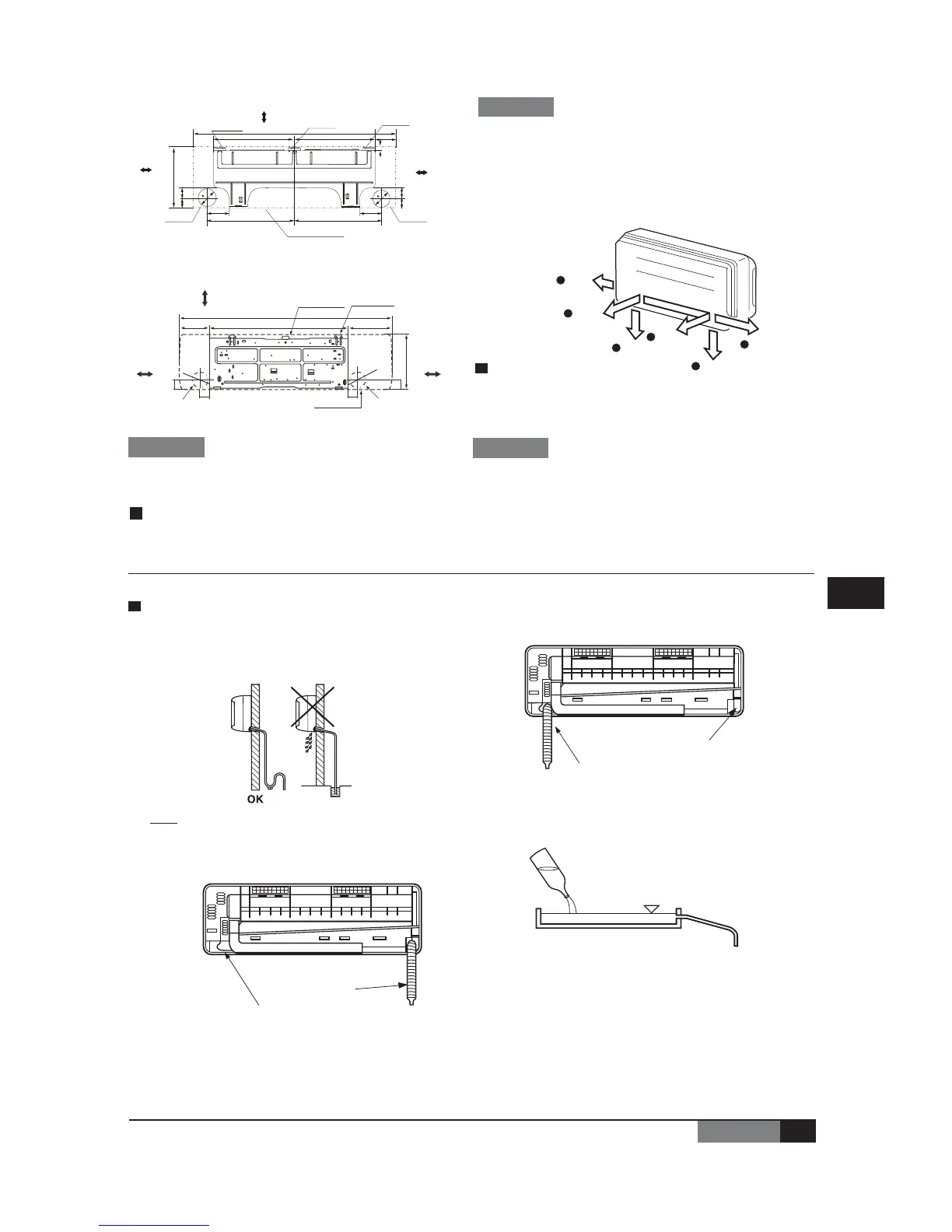 OK