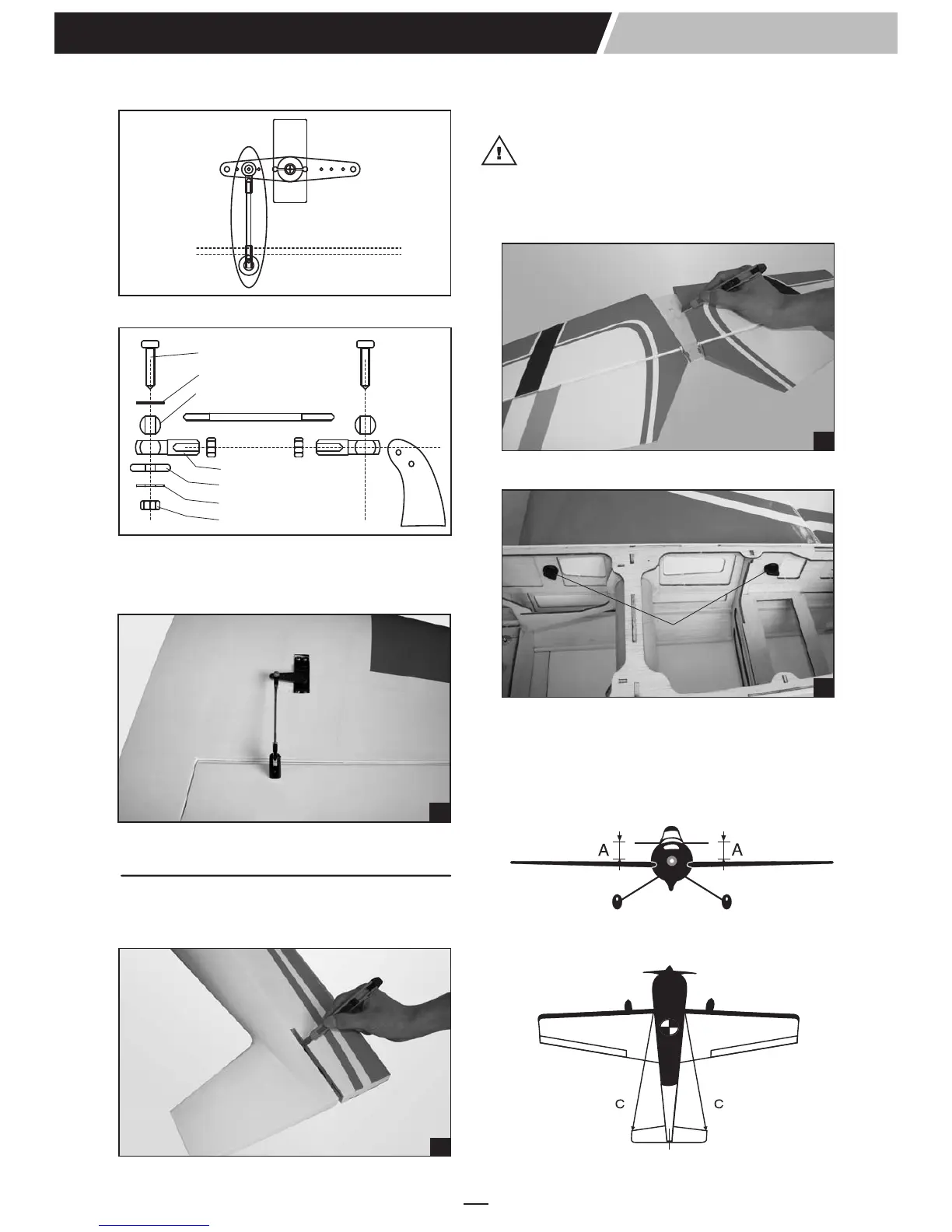 A

A

C

C