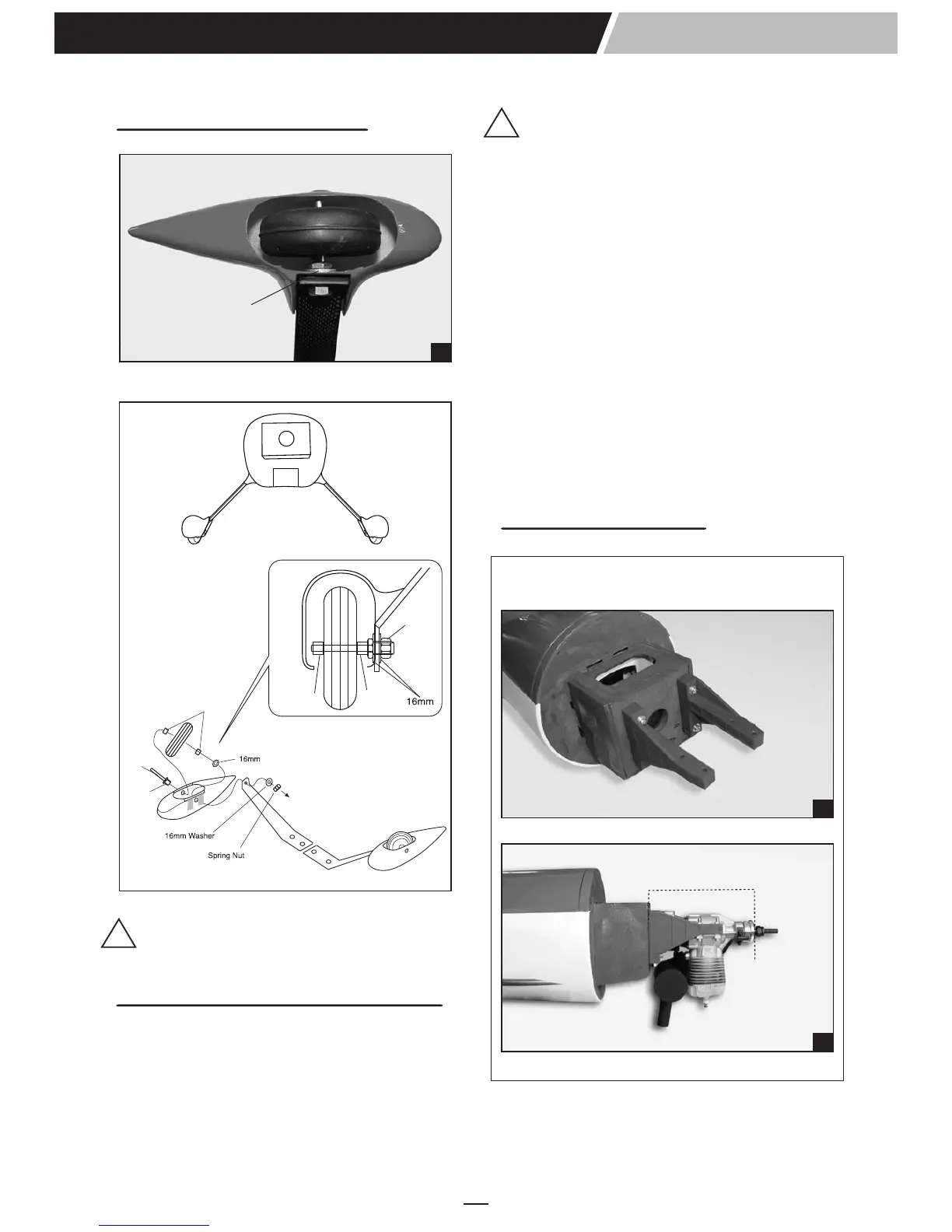 16mm

16mm

16mm Washer

Spring Nut