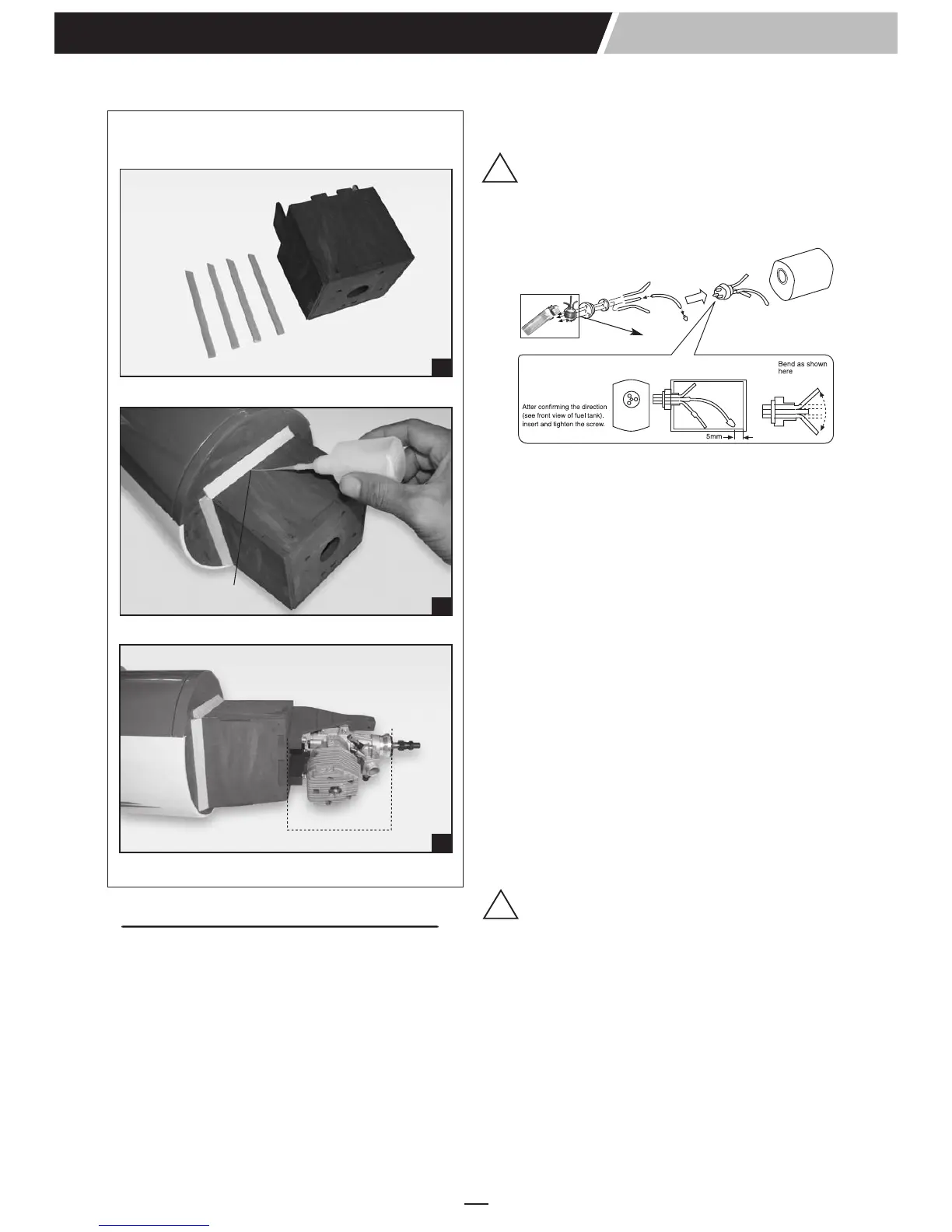 Bend as shown here

After confirming the direction (see front view of fuel tank). insert and tighten the screw.

5mm