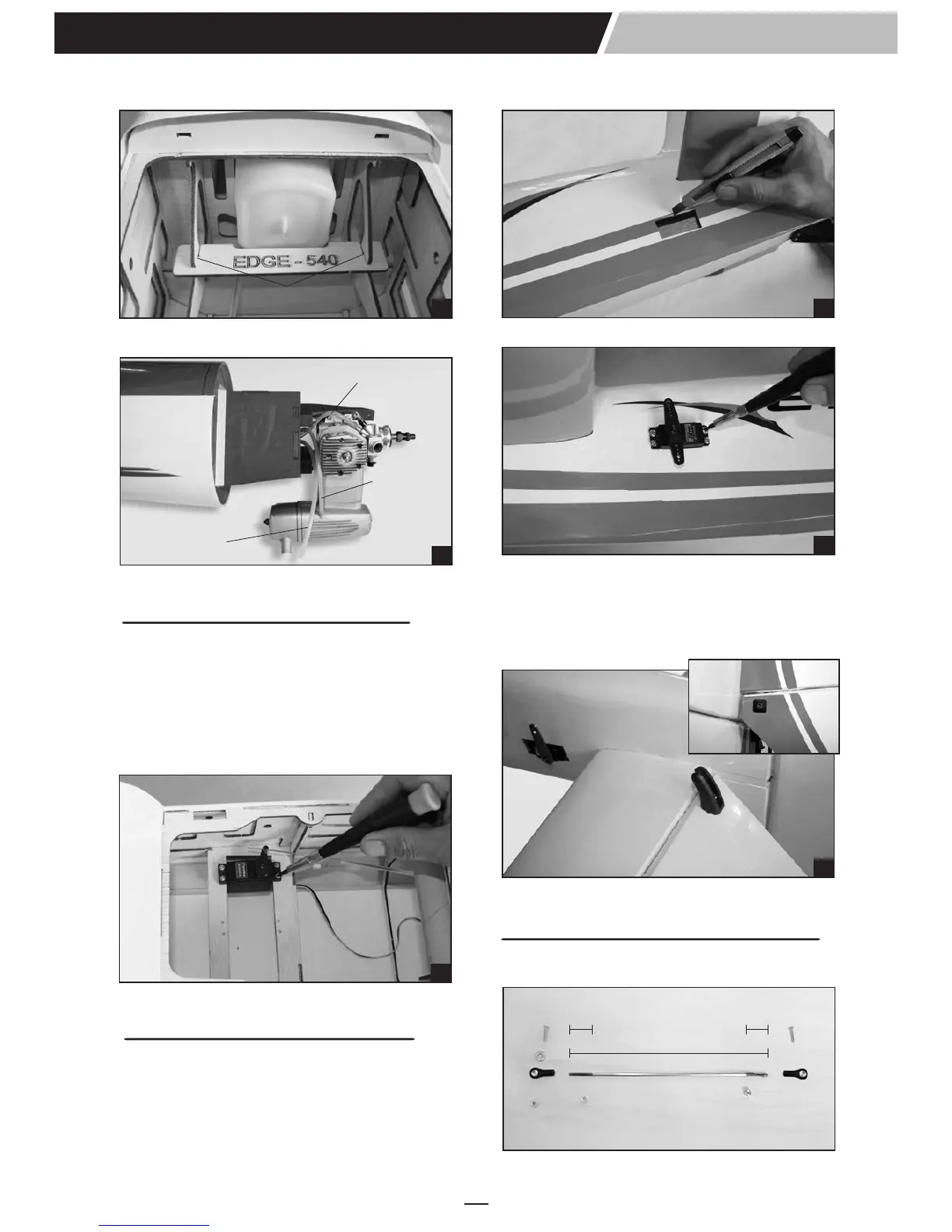 EDGE - 540