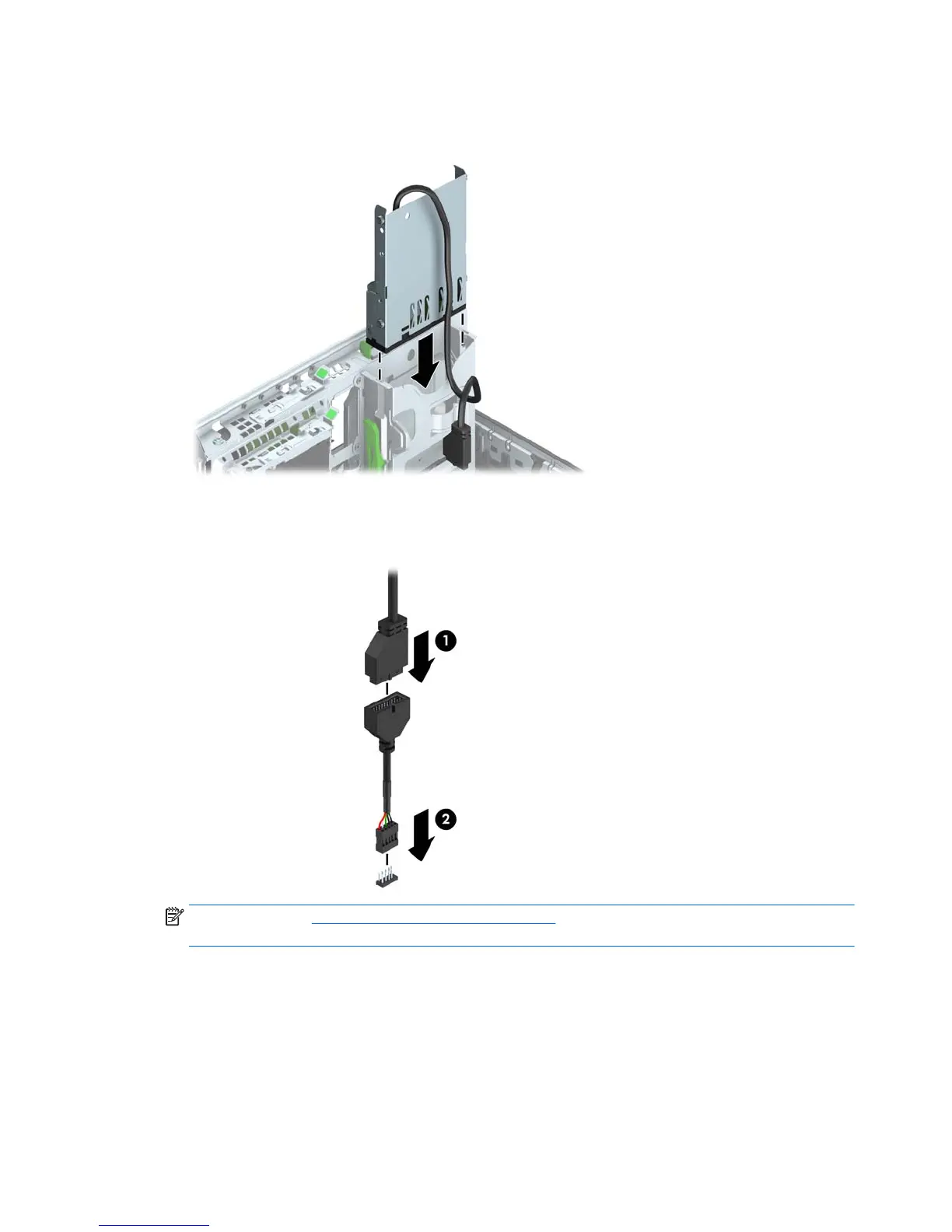 1

2