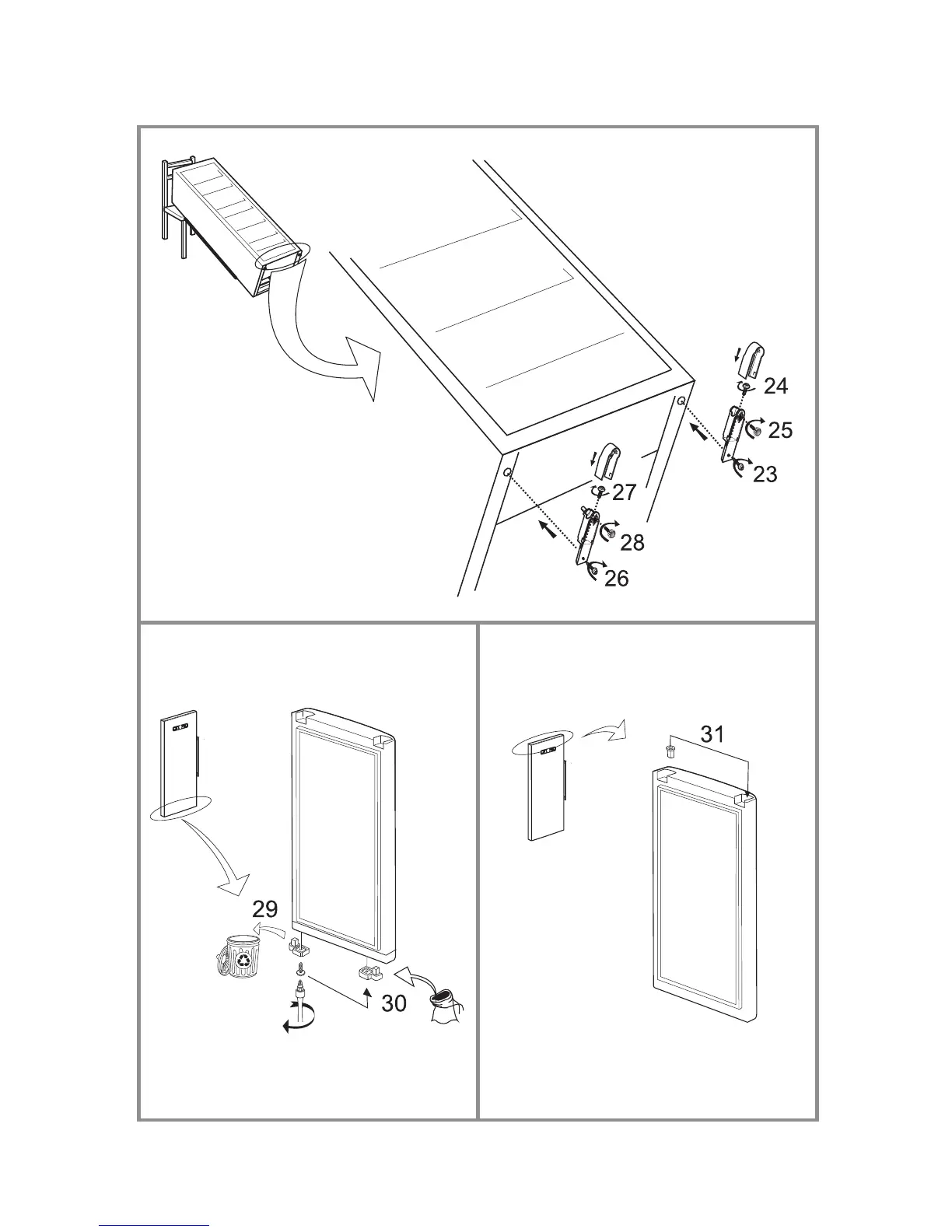 24
25
23
27
28
26
29
30
31