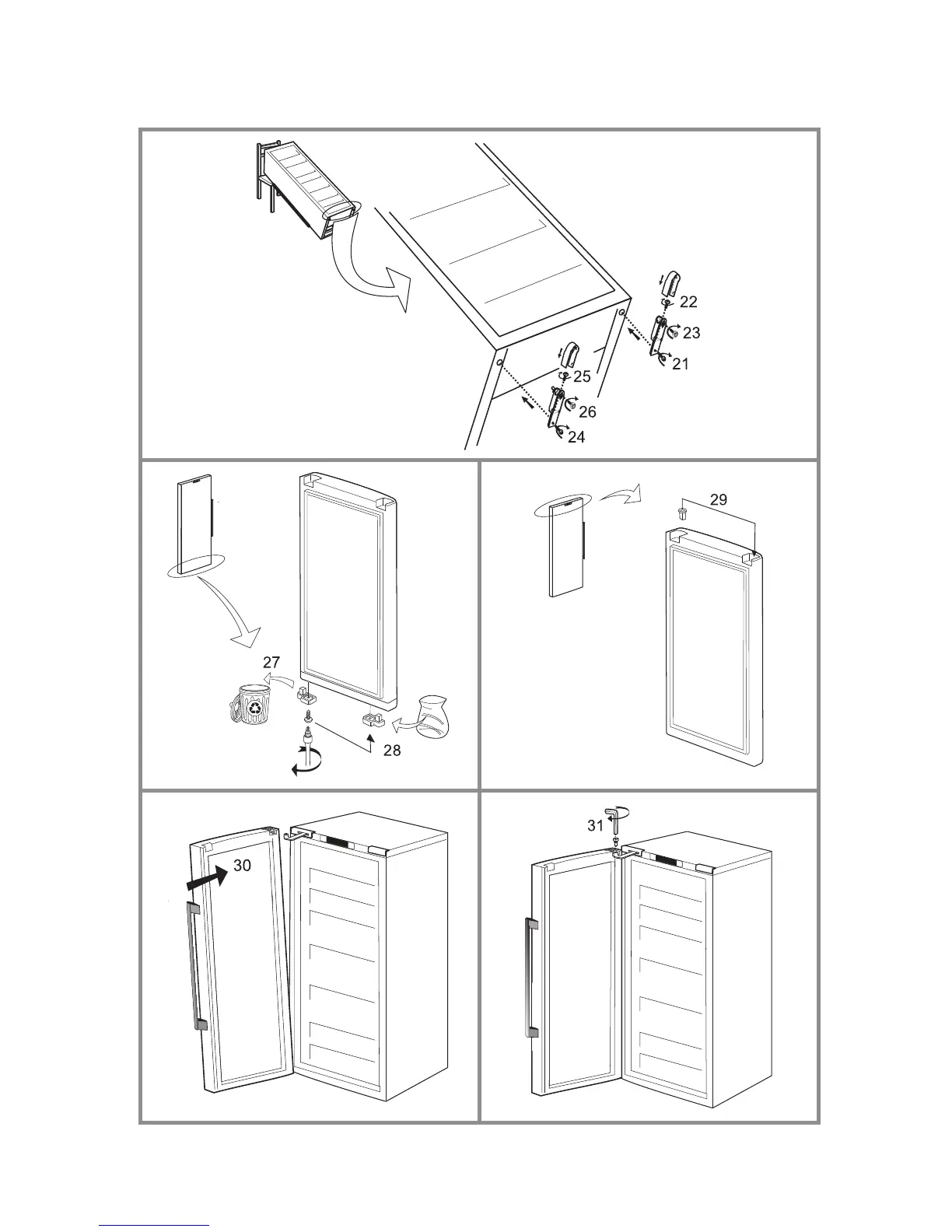 22
23
21
25
26
24

27
28

29

30

31